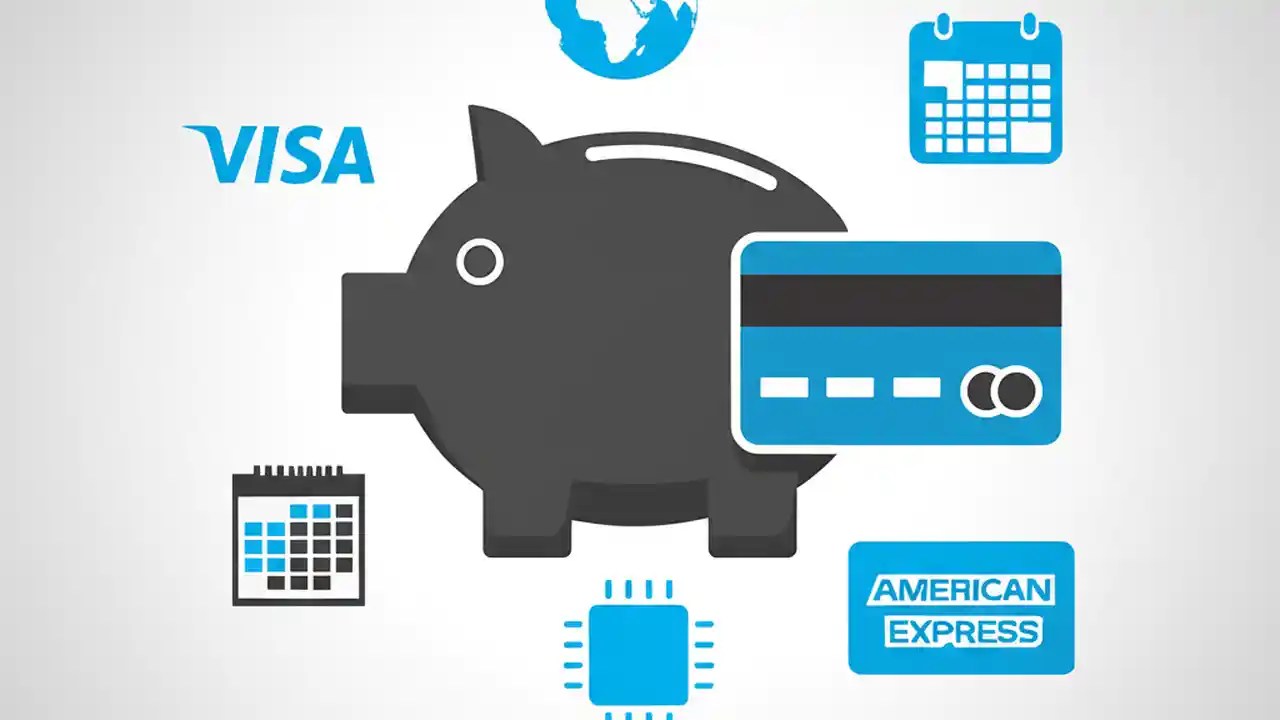 VISA

AMERICAN EXPRESS