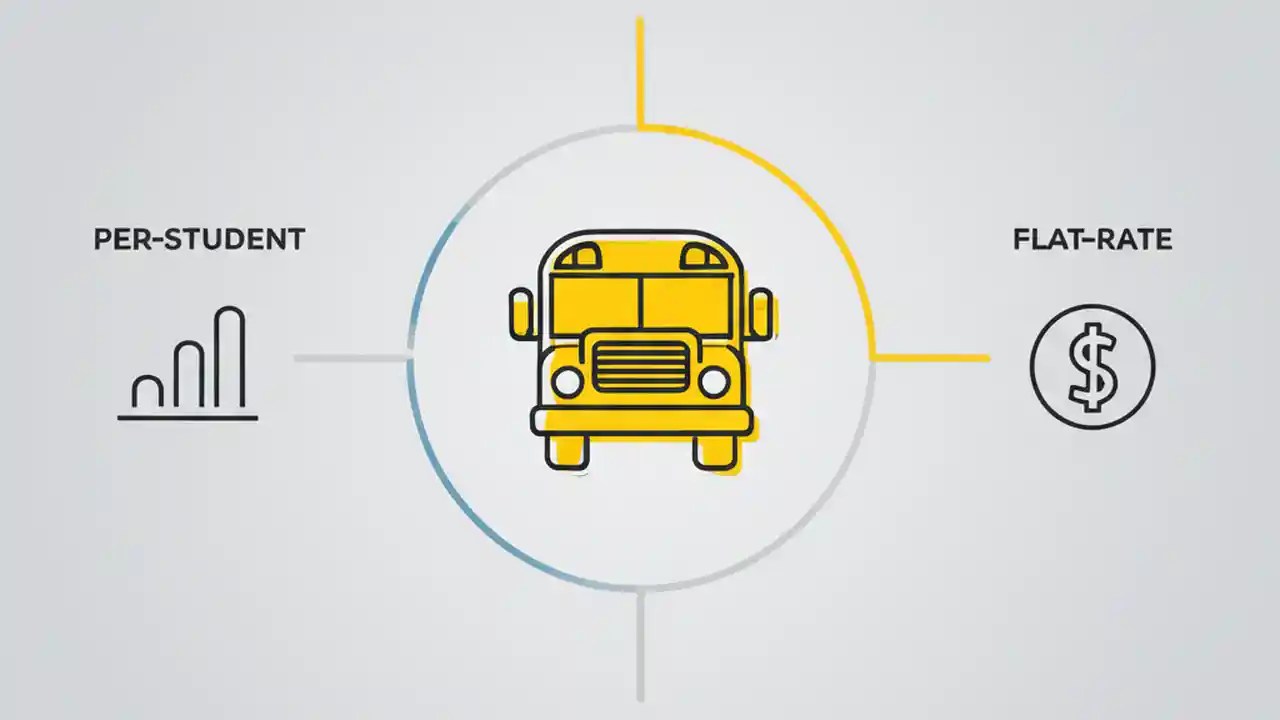 PER-STUDENT

FLAT-RATE

$