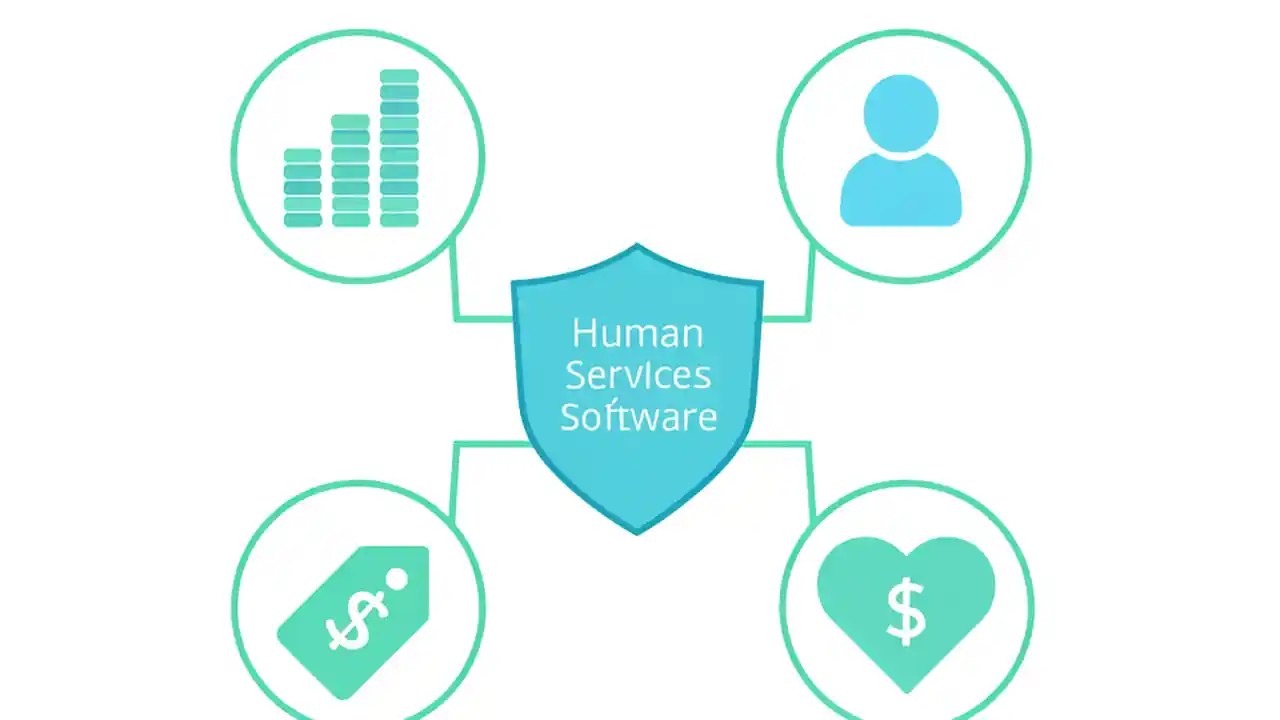 Human Services Software

$

$