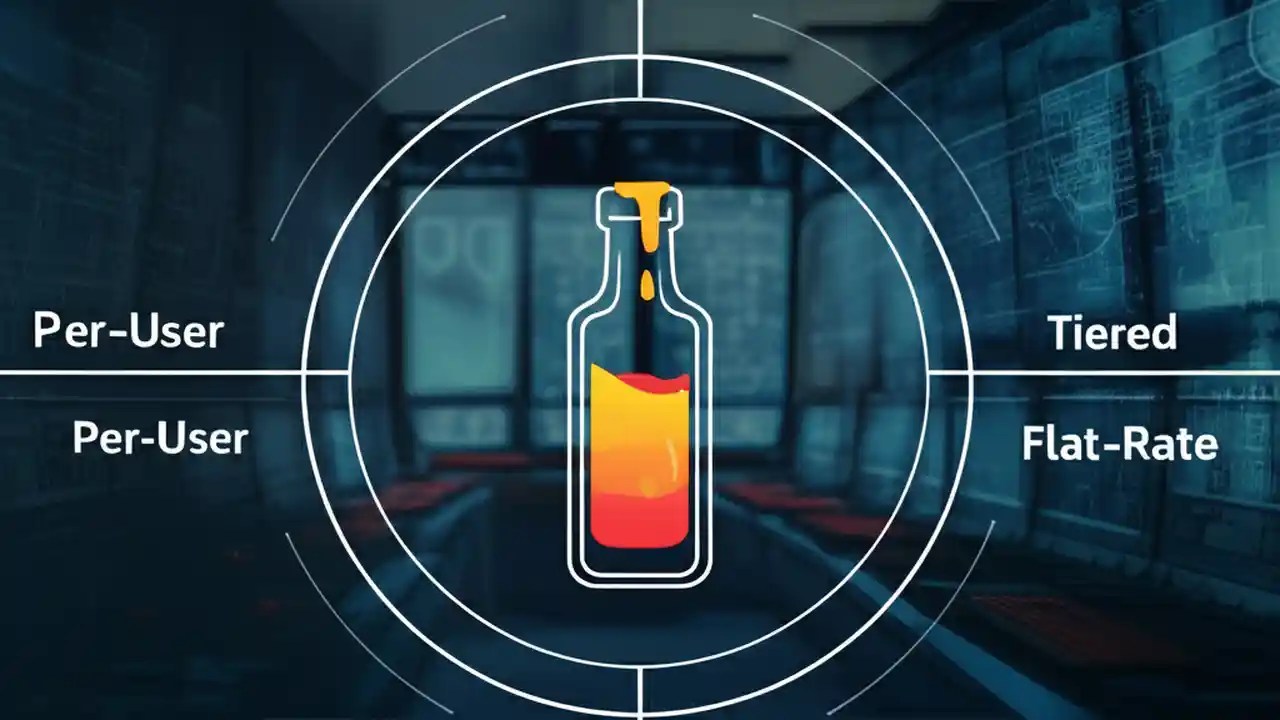 Per-User

Per-User

Tiered

Flat-Rate