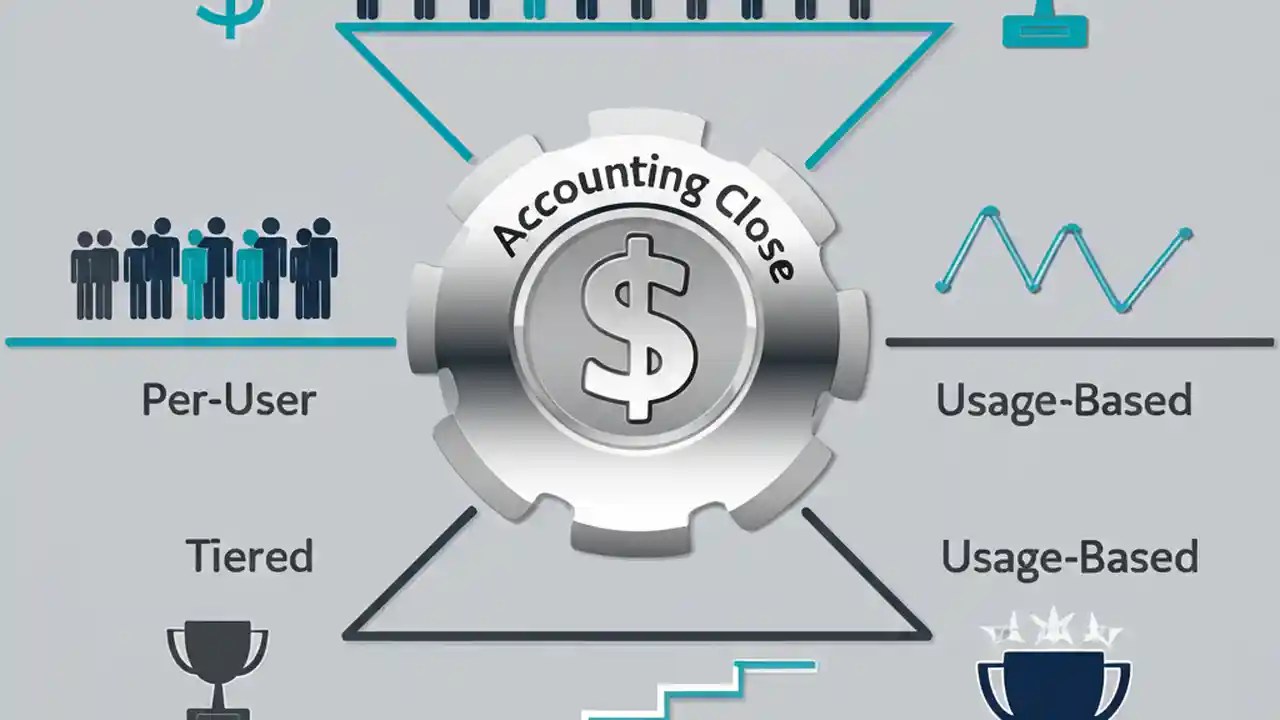 $

Accounting Close

$

Per-User

Usage-Based

Tiered

Usage-Based