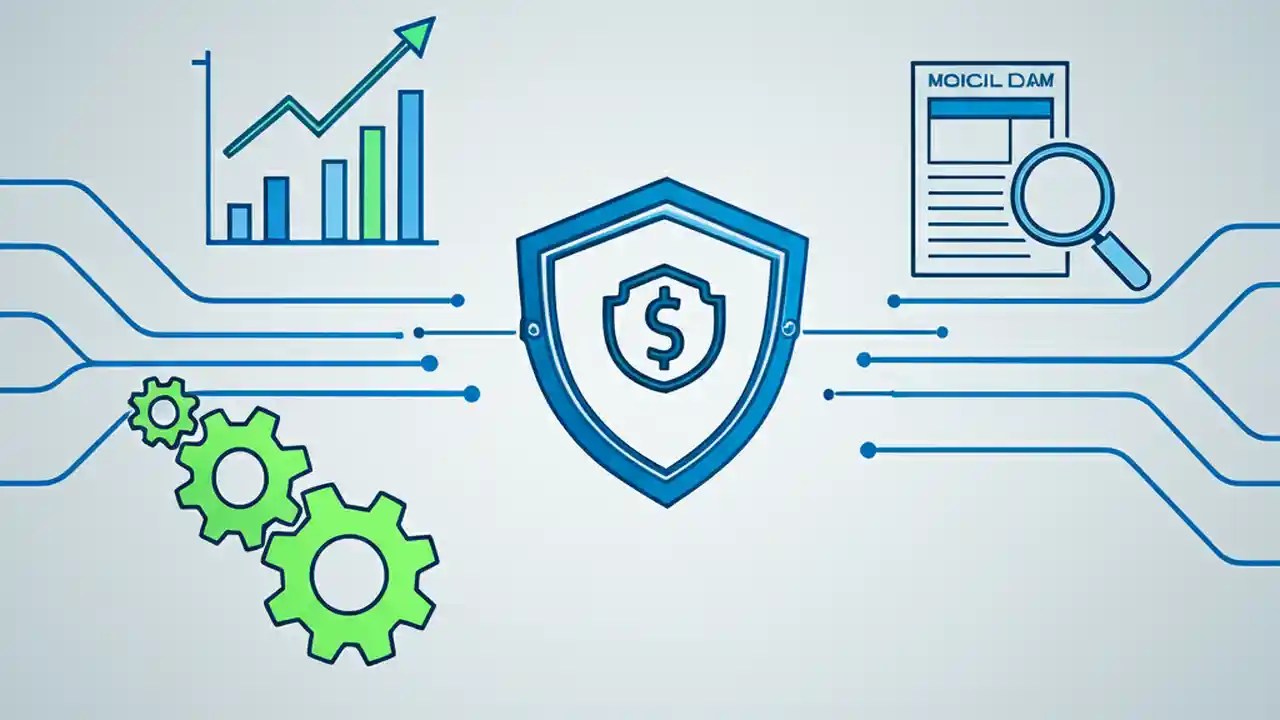 MOICIL DAM

$