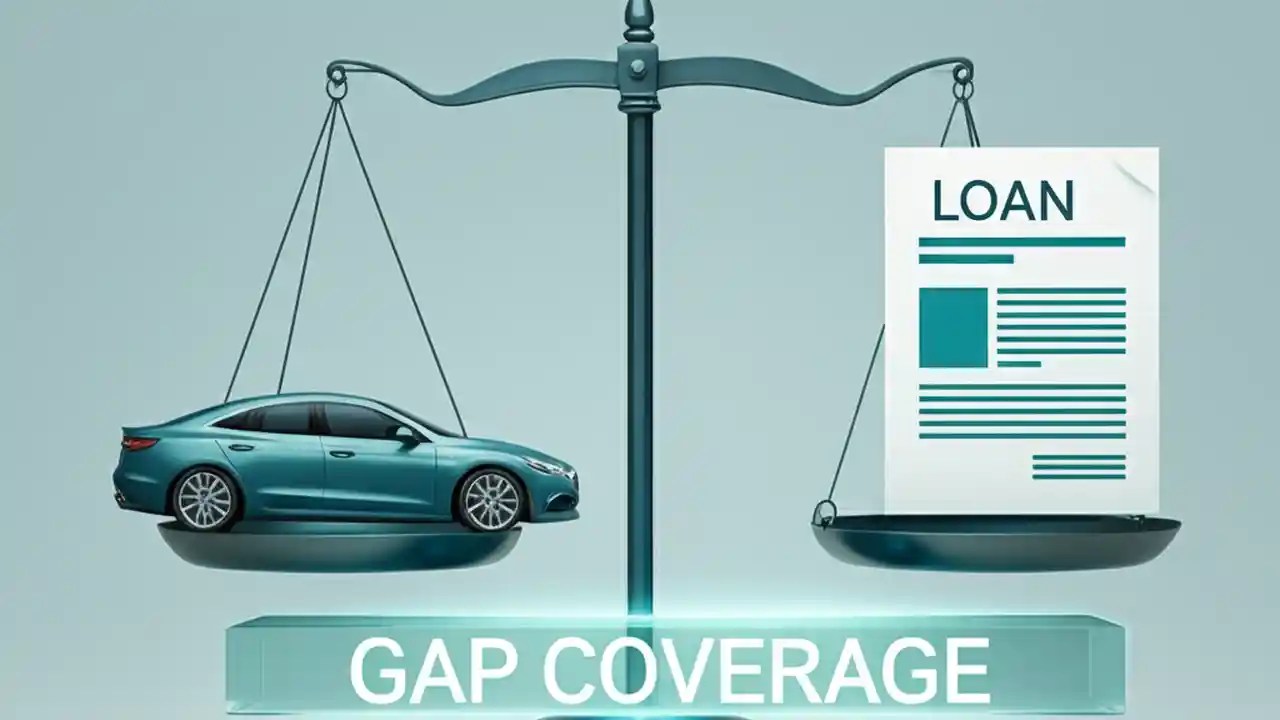 LOAN

GAP COVERAGE