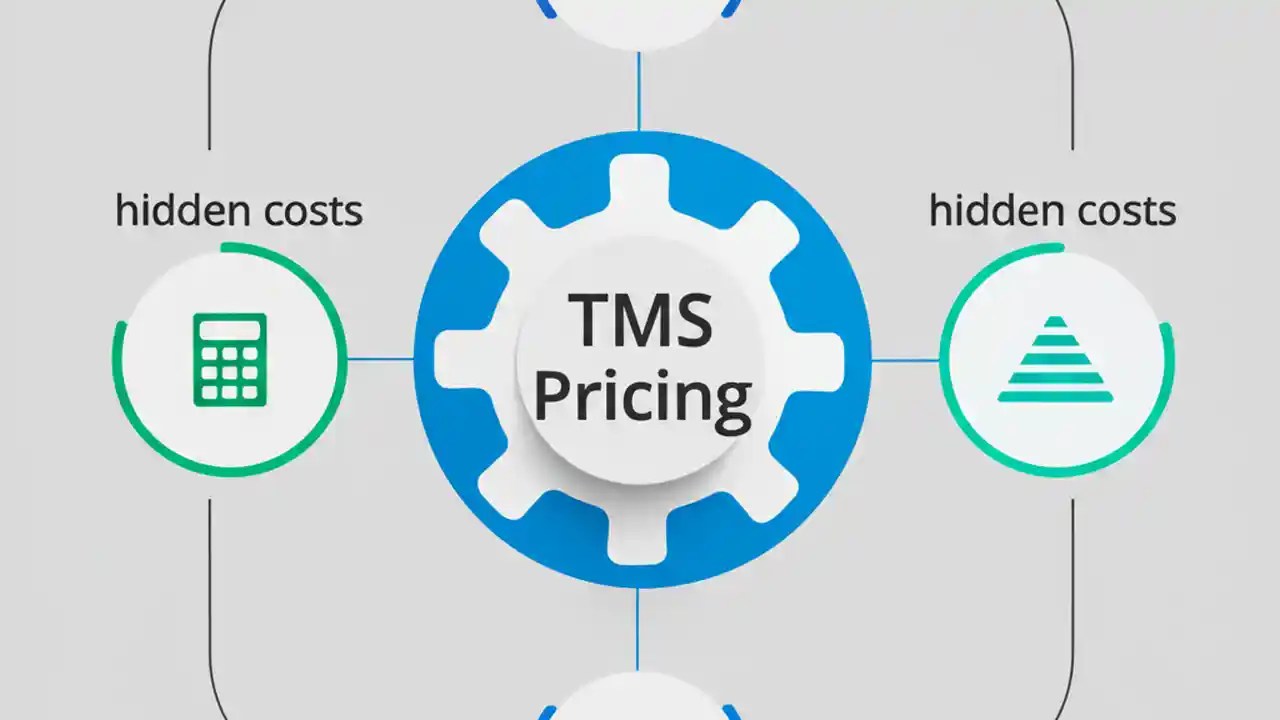 hidden costs

TMS Pricing

hidden costs