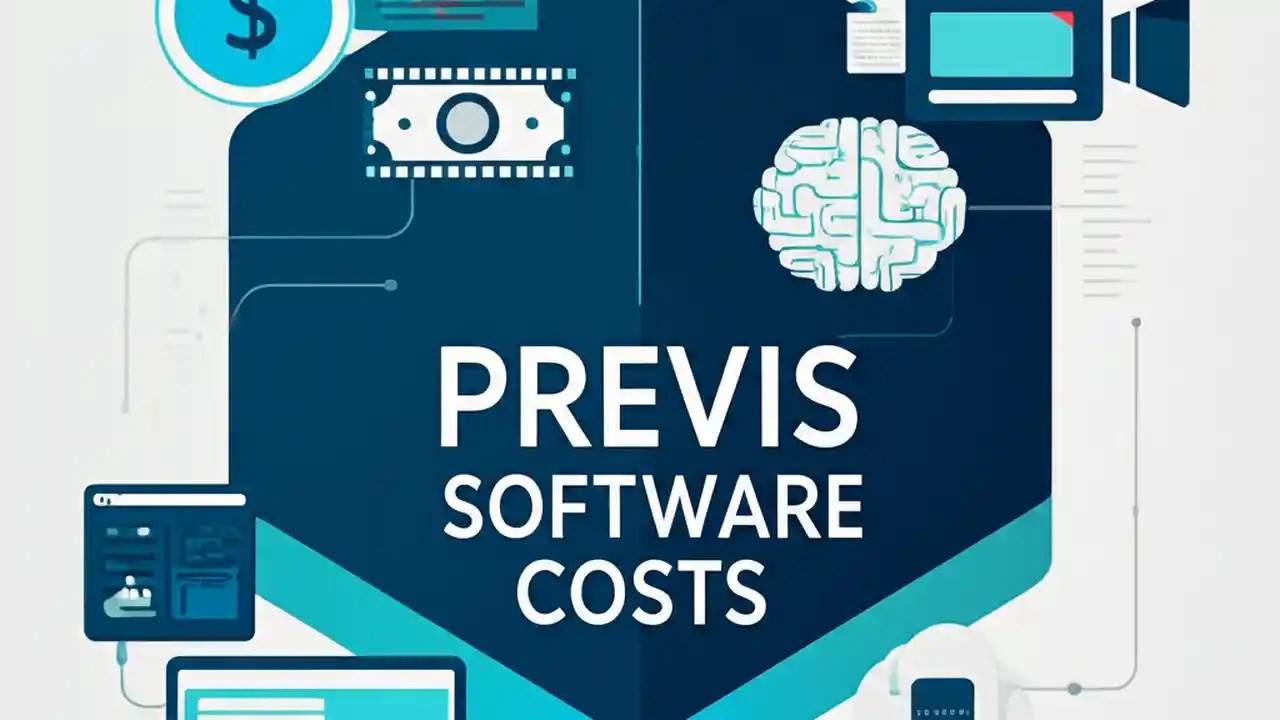 $

PREVIS
SOFTWARE
COSTS