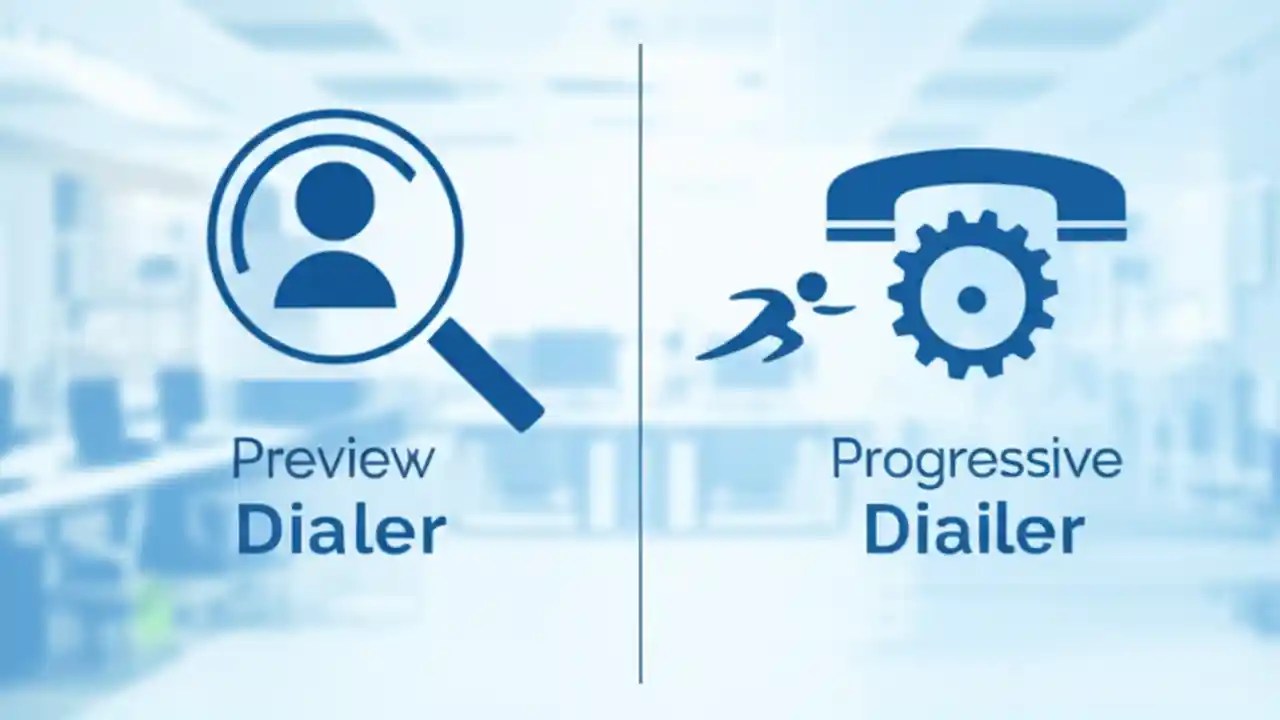 Preview
Dialer

Progressive
Diailer