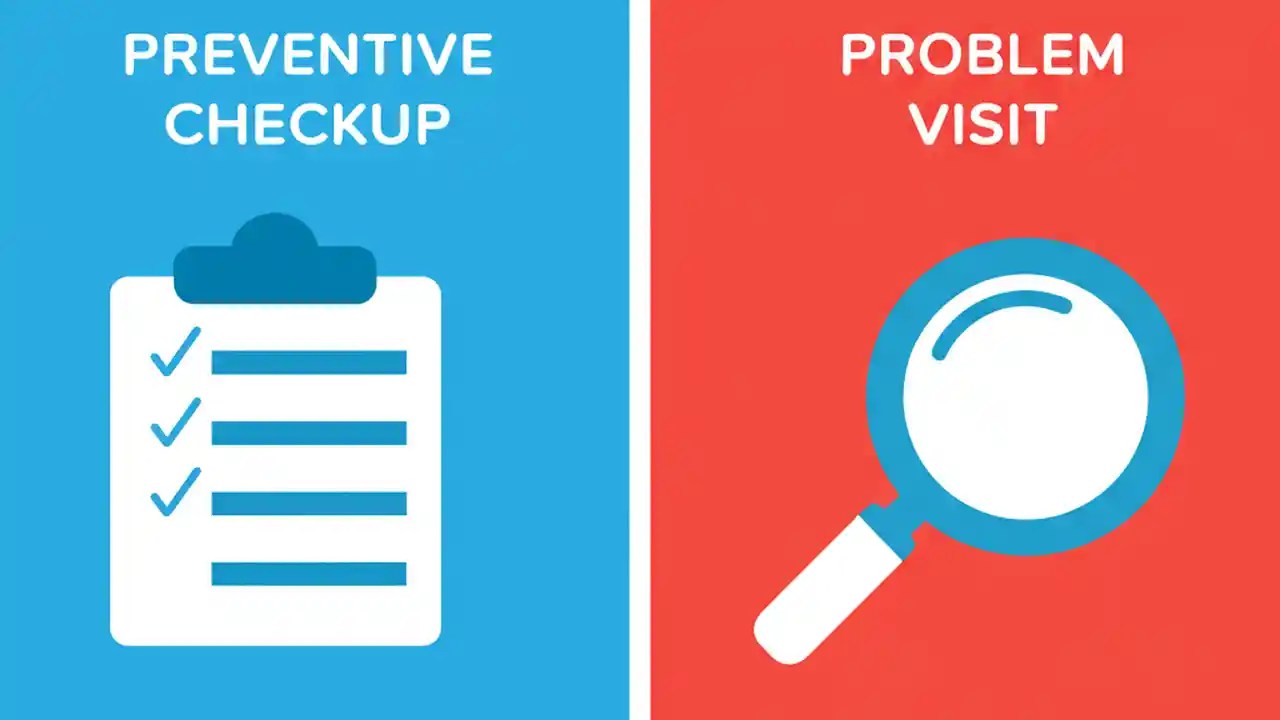 PREVENTIVE CHECKUP

PROBLEM VISIT