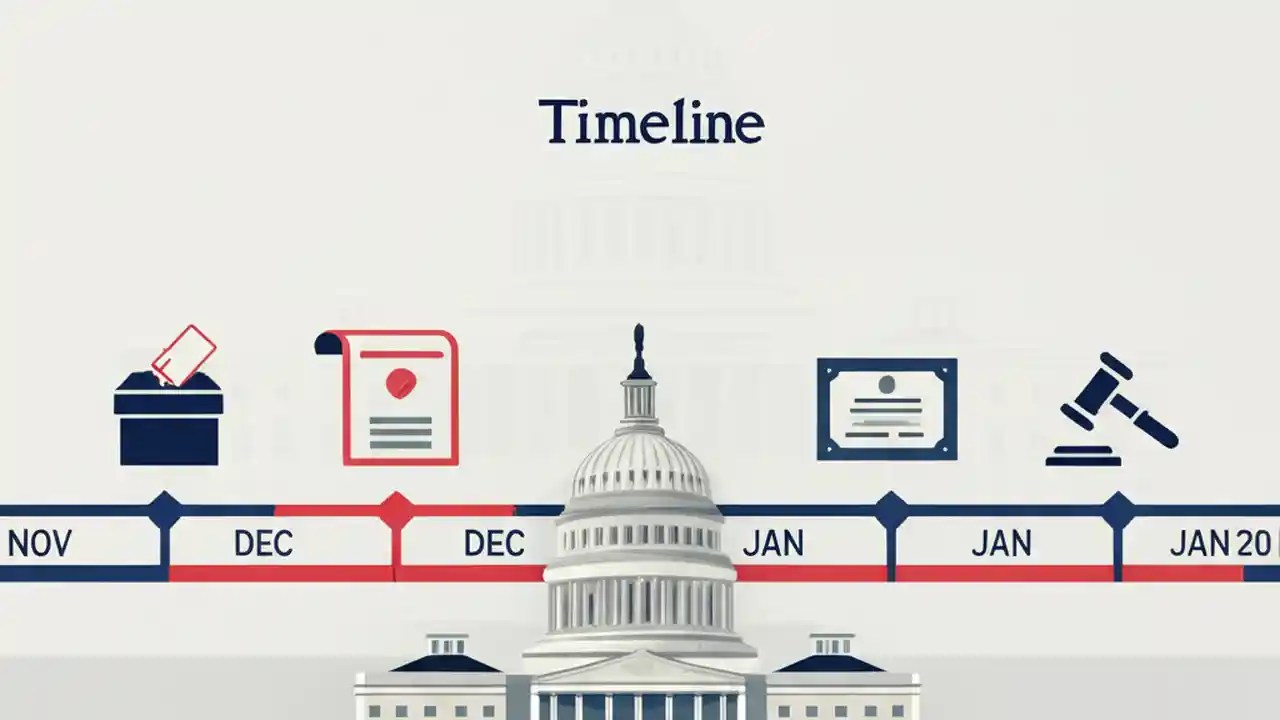 Timeline

NOV

DEC

DEC

JAN

JAN

JAN 20