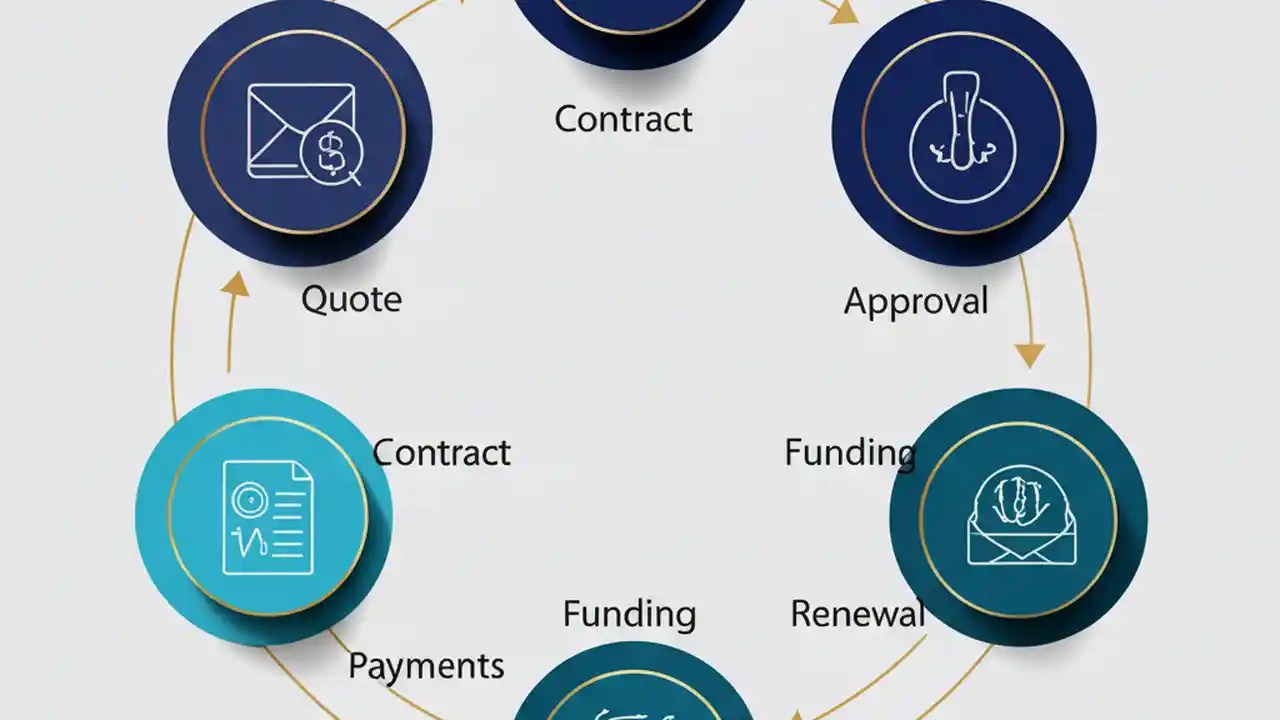 Contract

Quote

Approval

Contract

Funding

Funding

Renewal

Payments