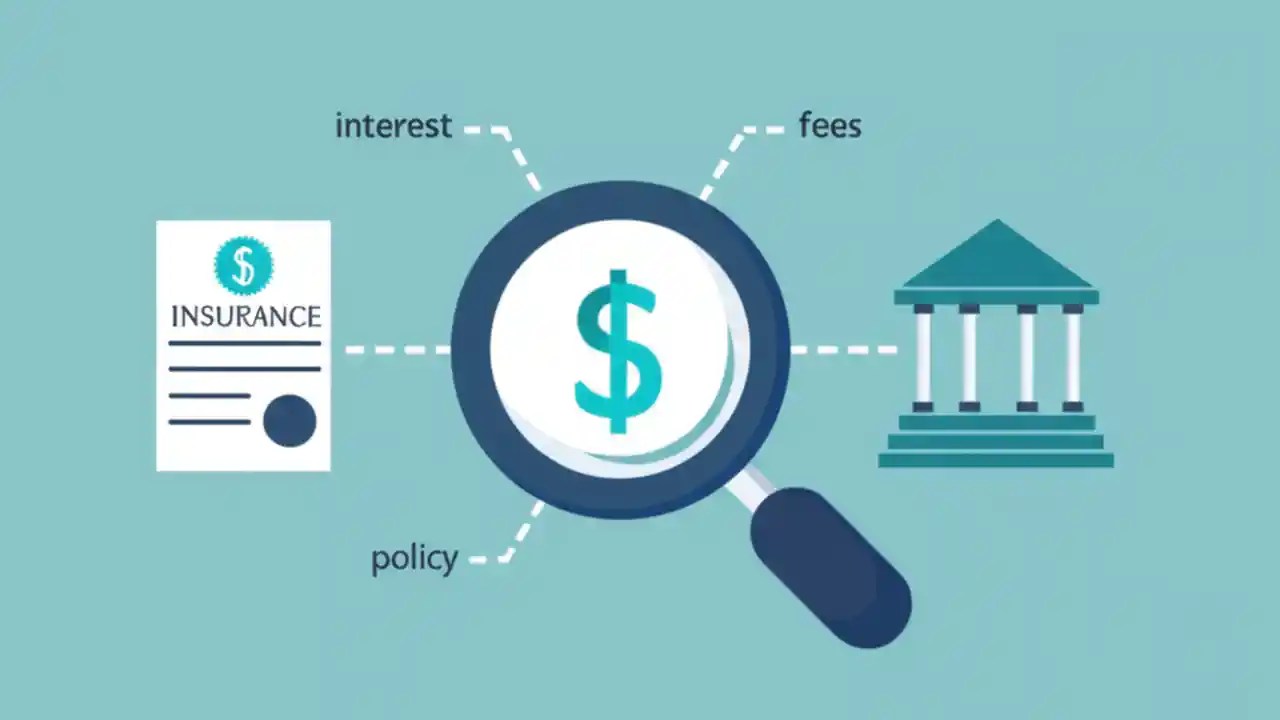 interest

fees

$

INSURANCE

$

policy