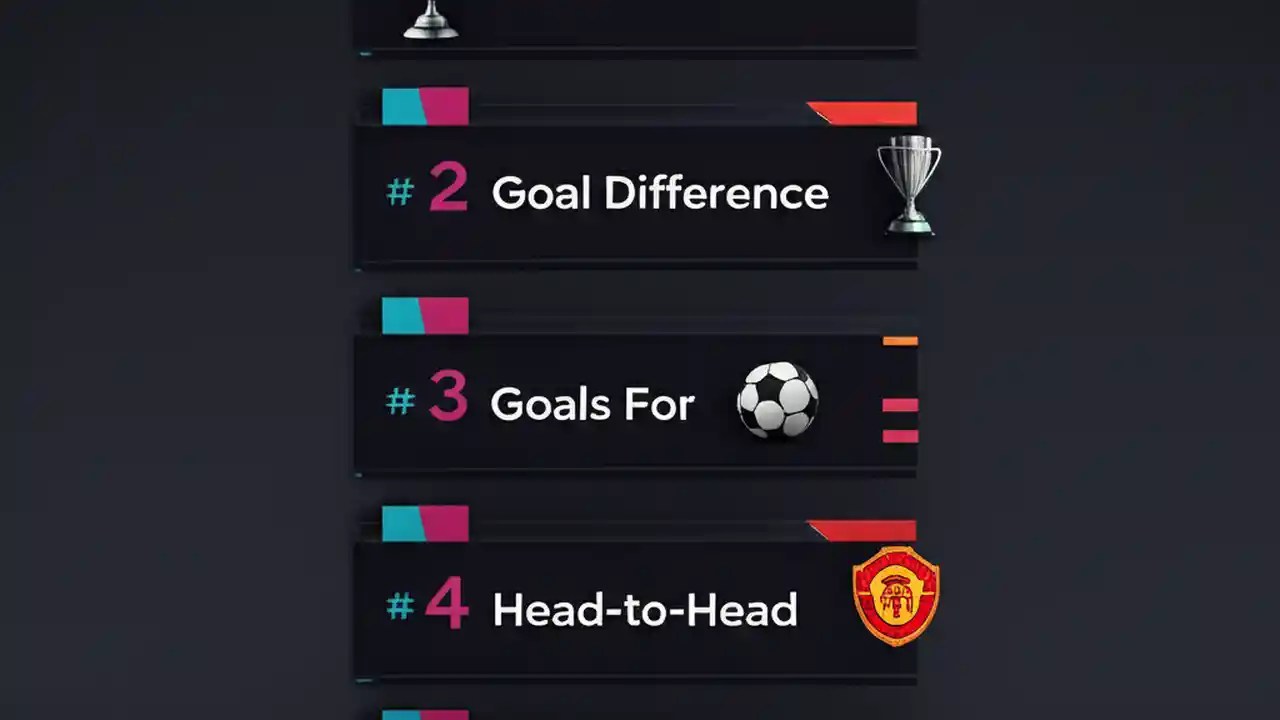 # 2 Goal Difference

# 3 Goals For

# 4 Head-to-Head