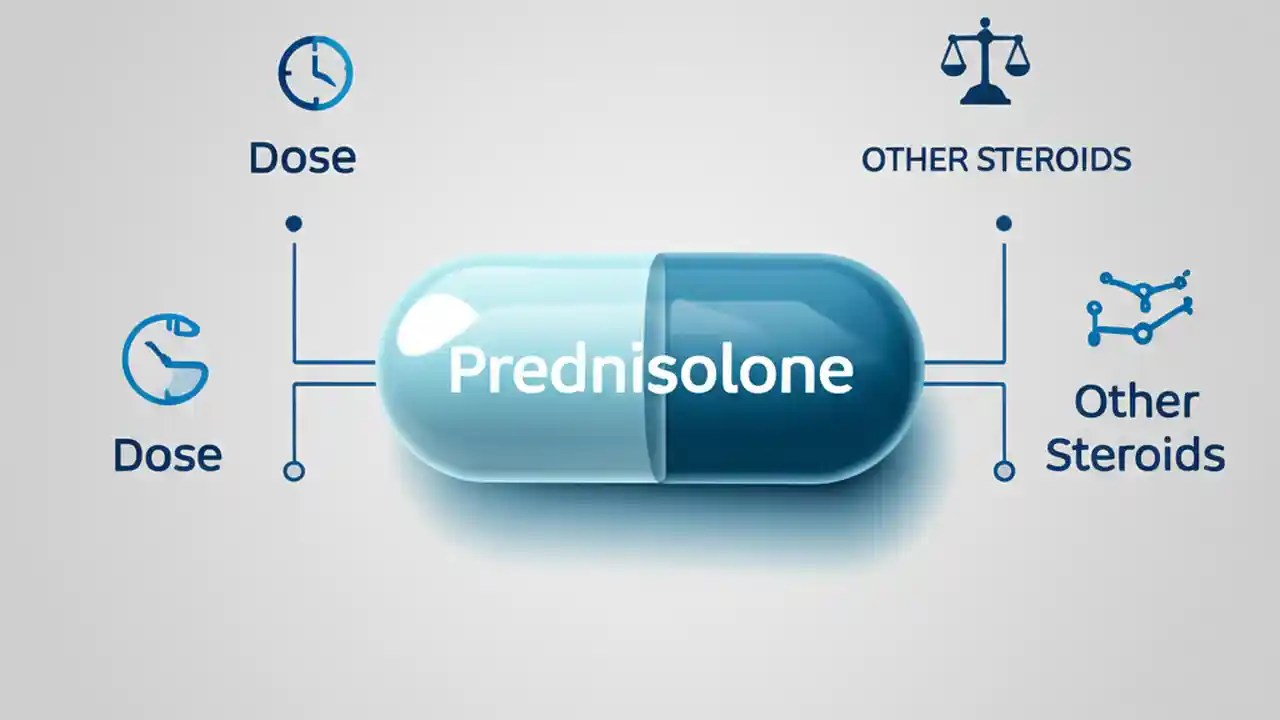 Dose

OTHER STEROIDS

Prednisolone

Dose

Other Steroids