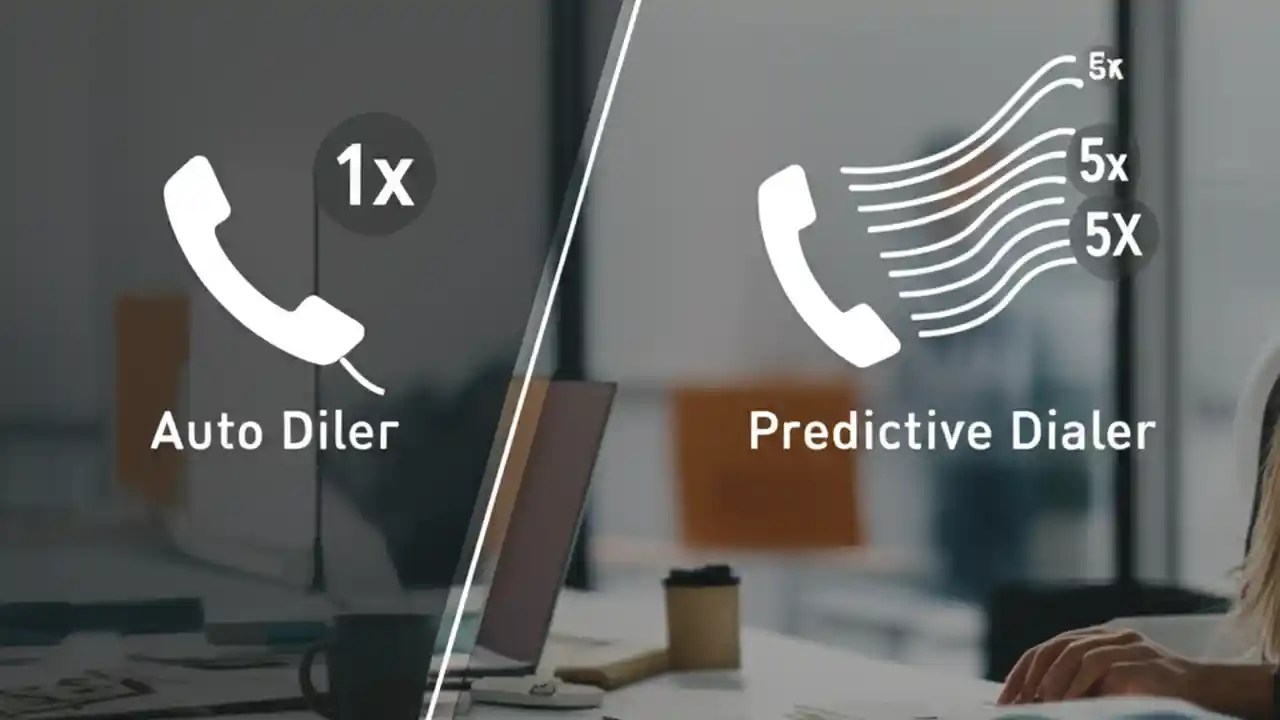 1x

Auto Diler

5x

5x

5X

Predictive Dialer