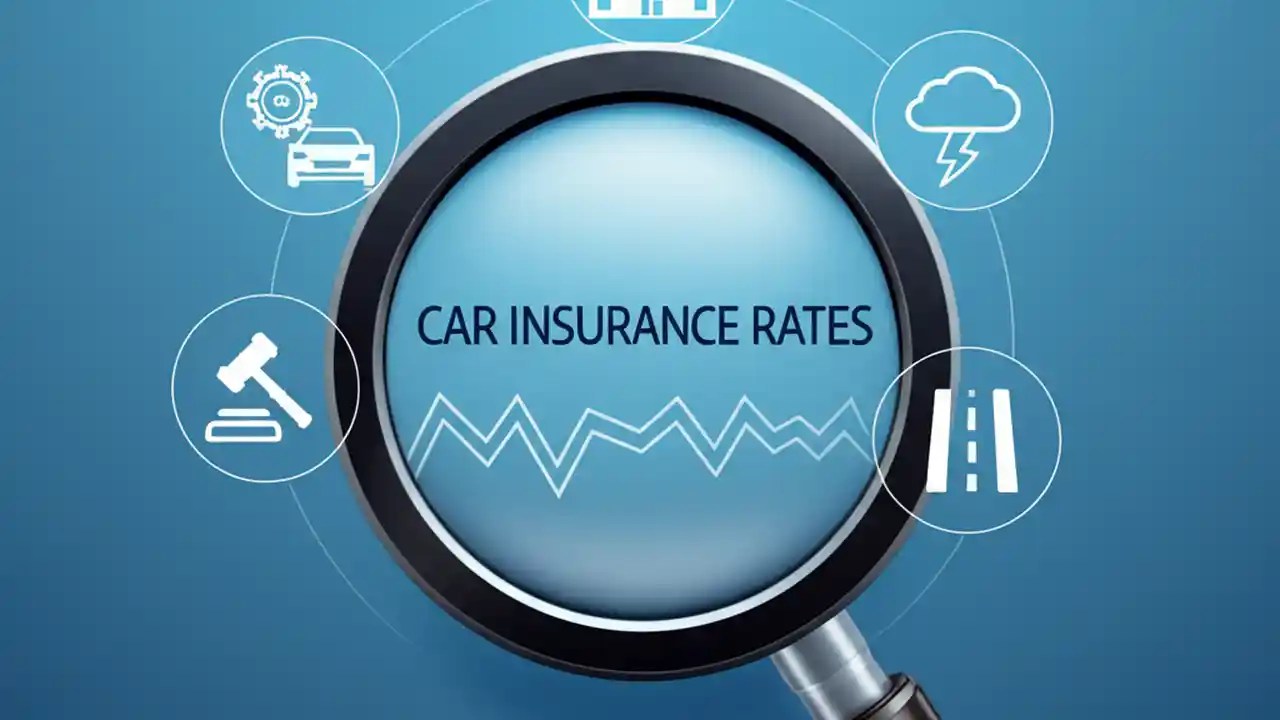 CAR INSURANCE RATES