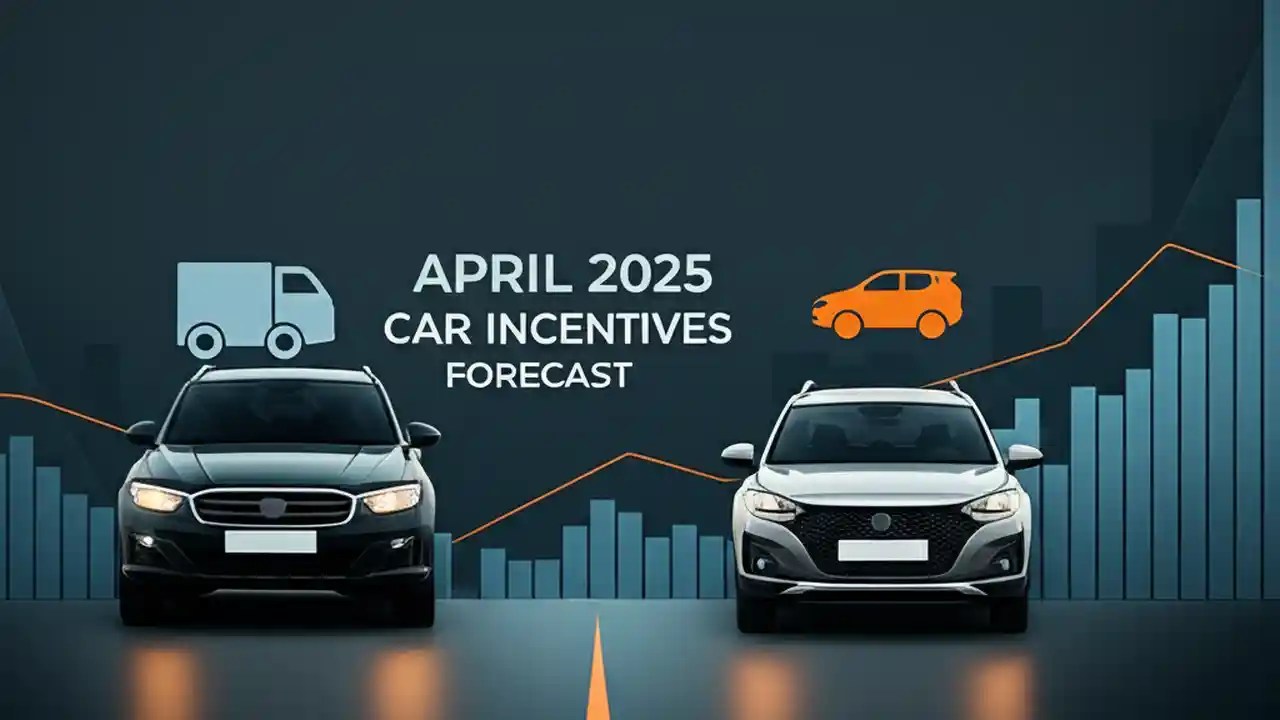 APRIL 2025
CAR INCENTIVES
FORECAST