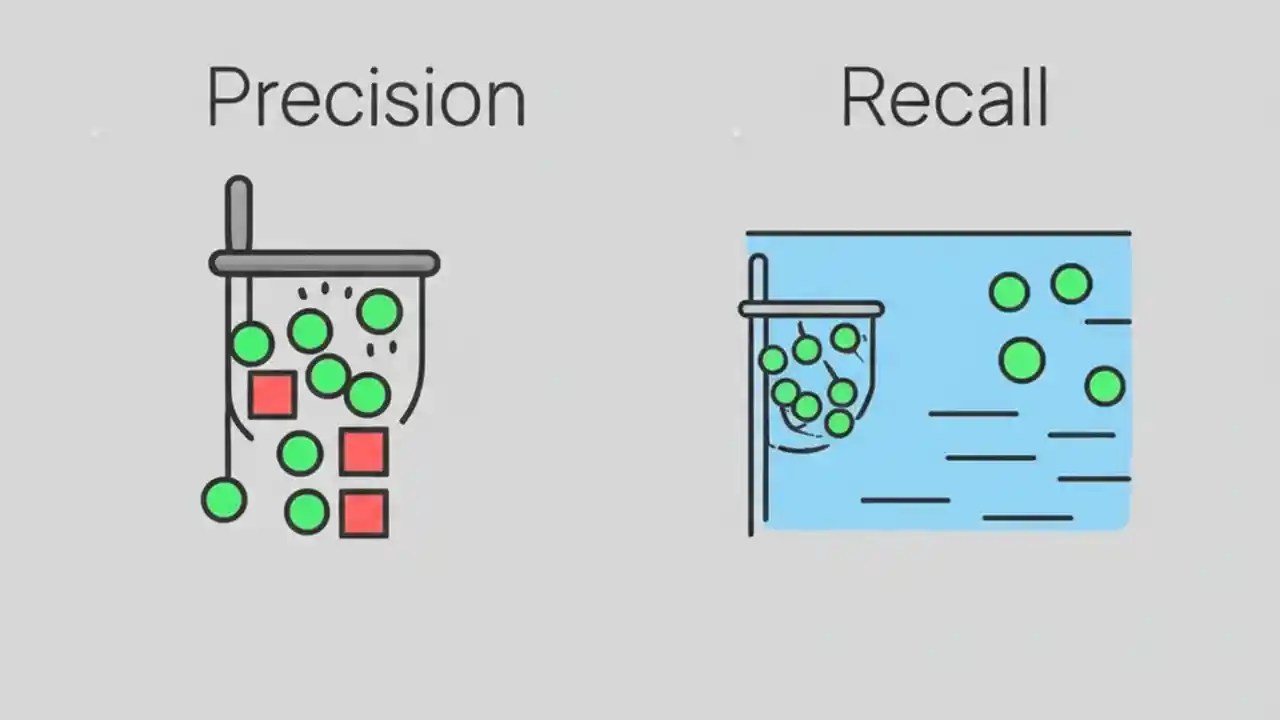 Precision

Recall