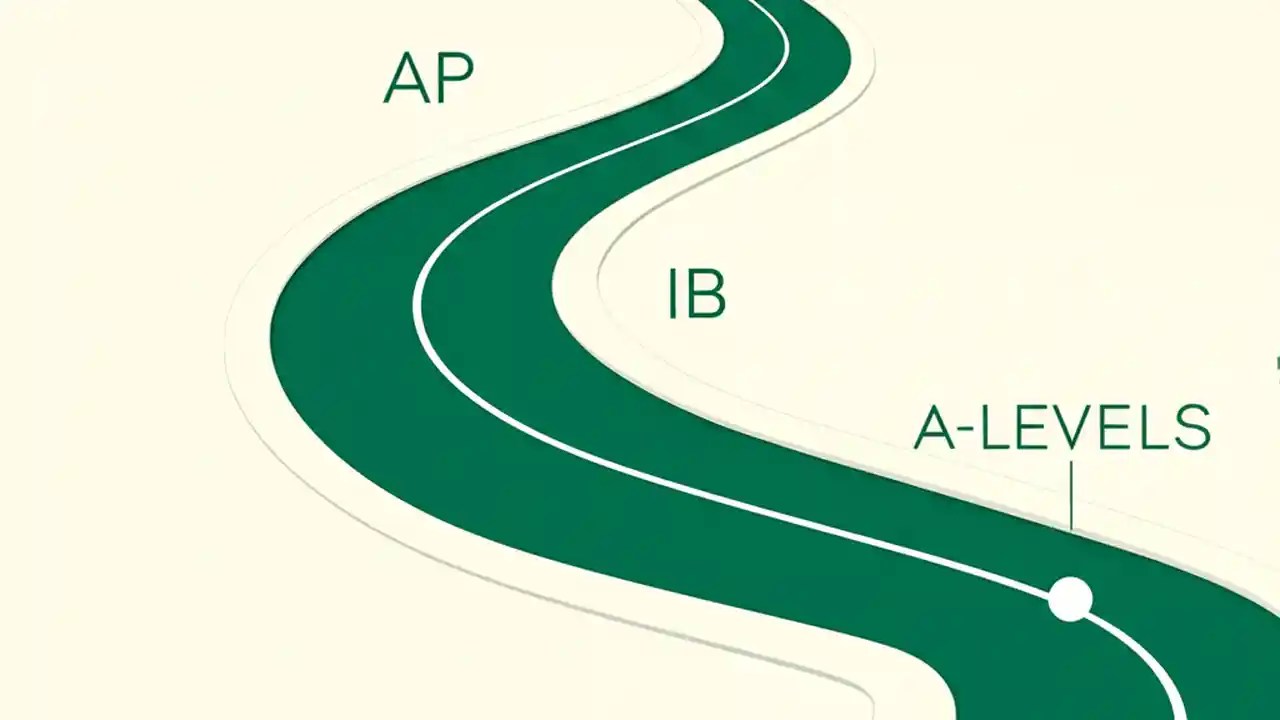 AP

IB

A-LEVELS