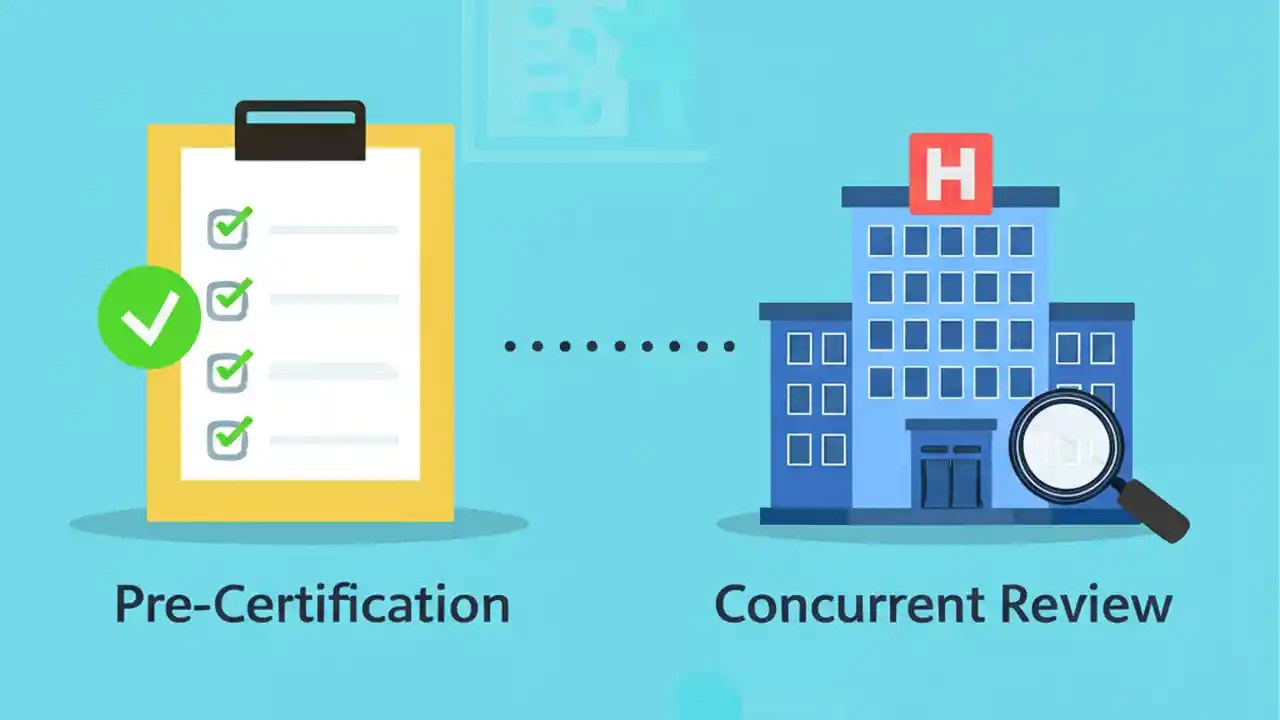 H

Pre-Certification

Concurrent Review