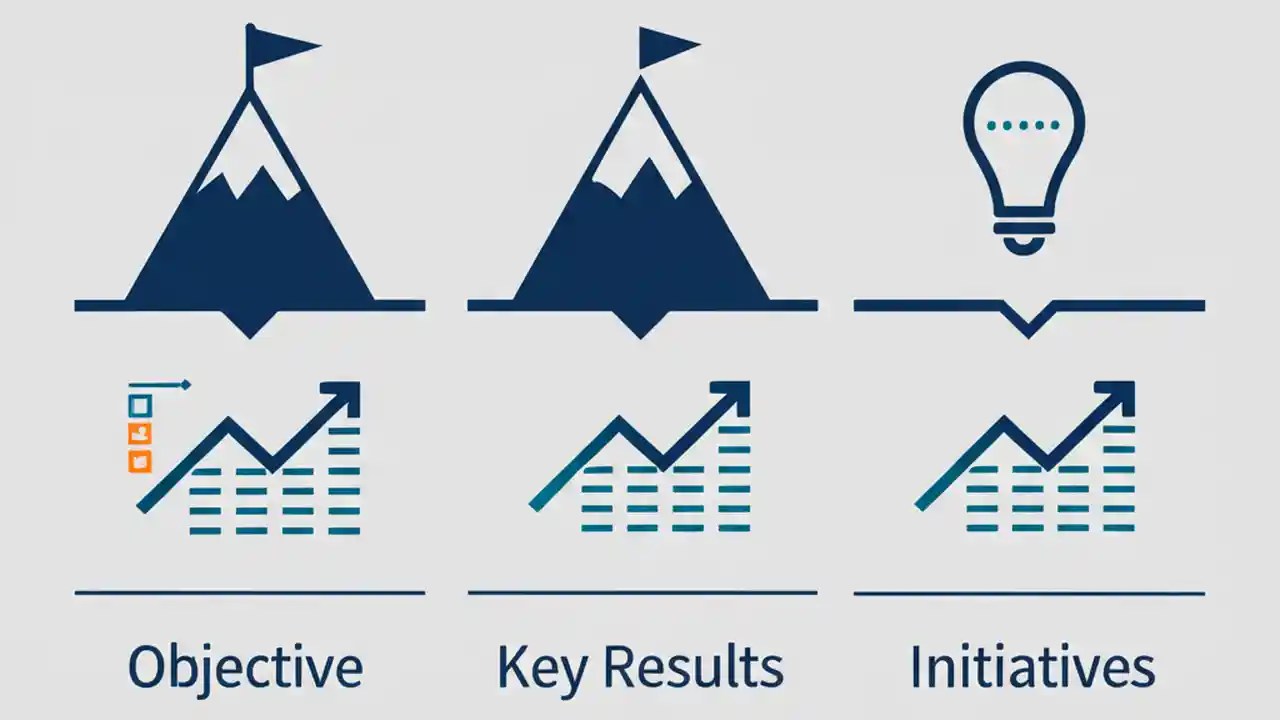 Objective

Key Results

Initiatives