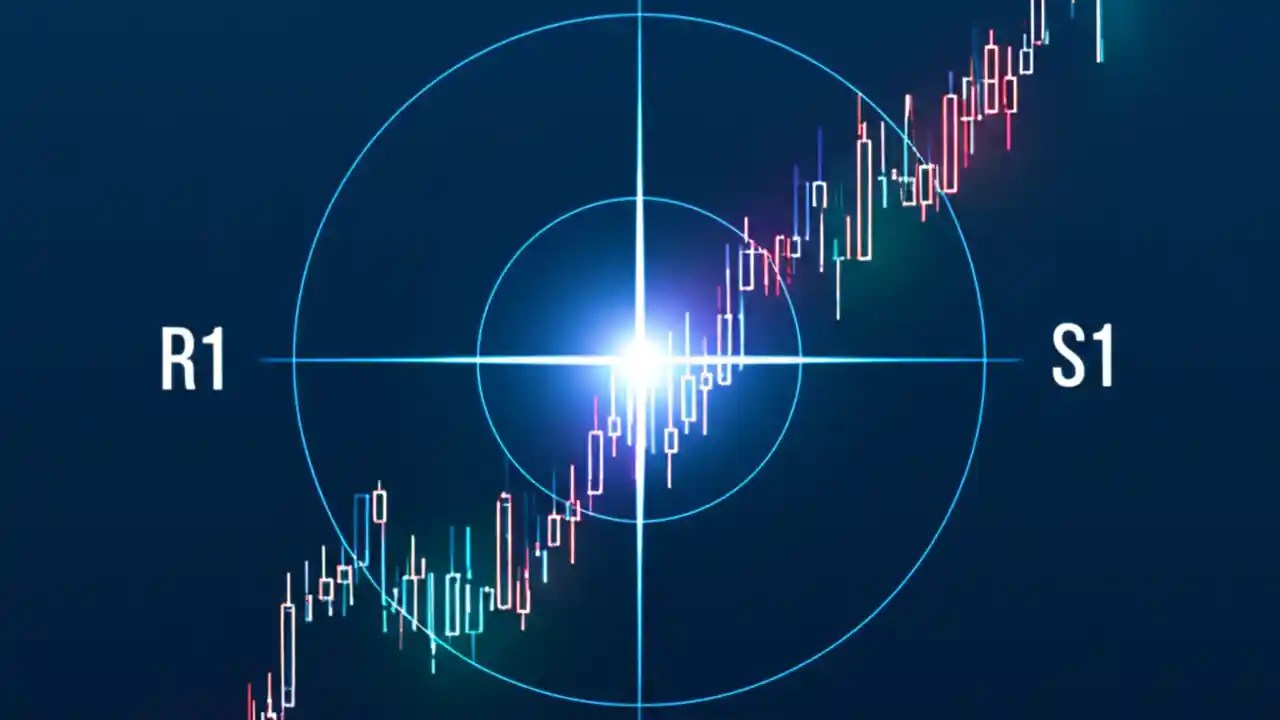 R1

S1