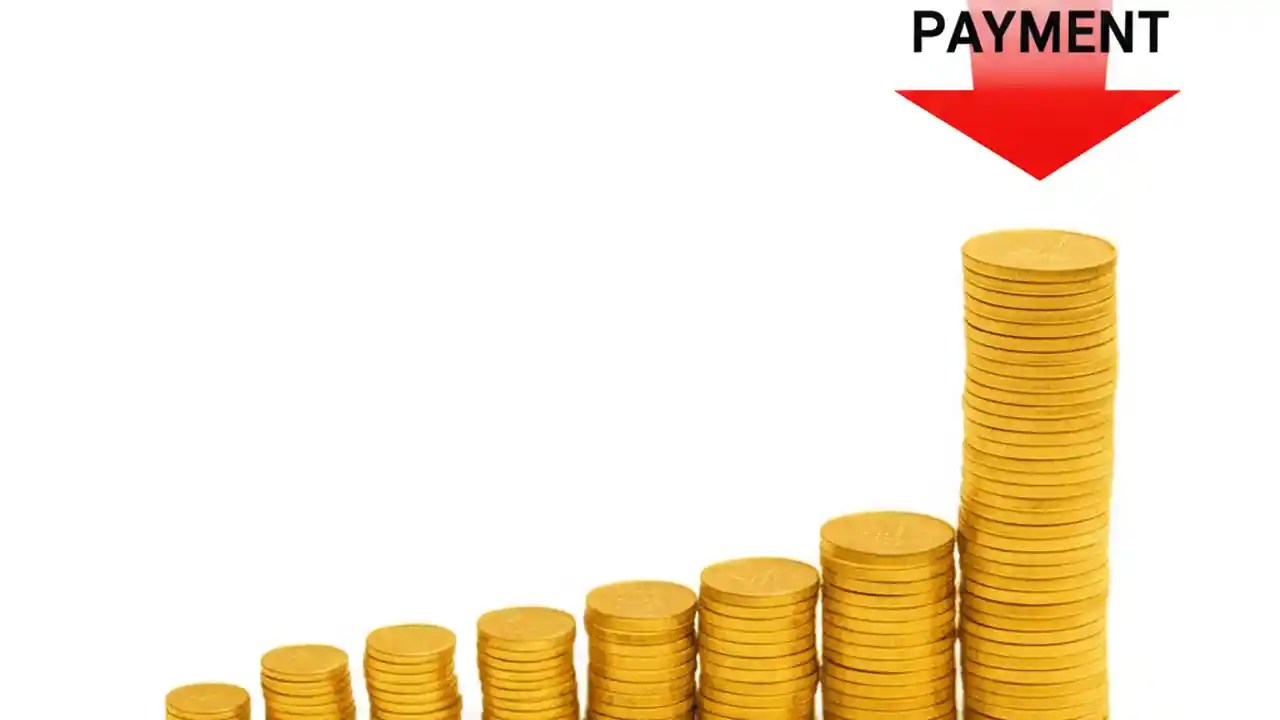 PAYMENT