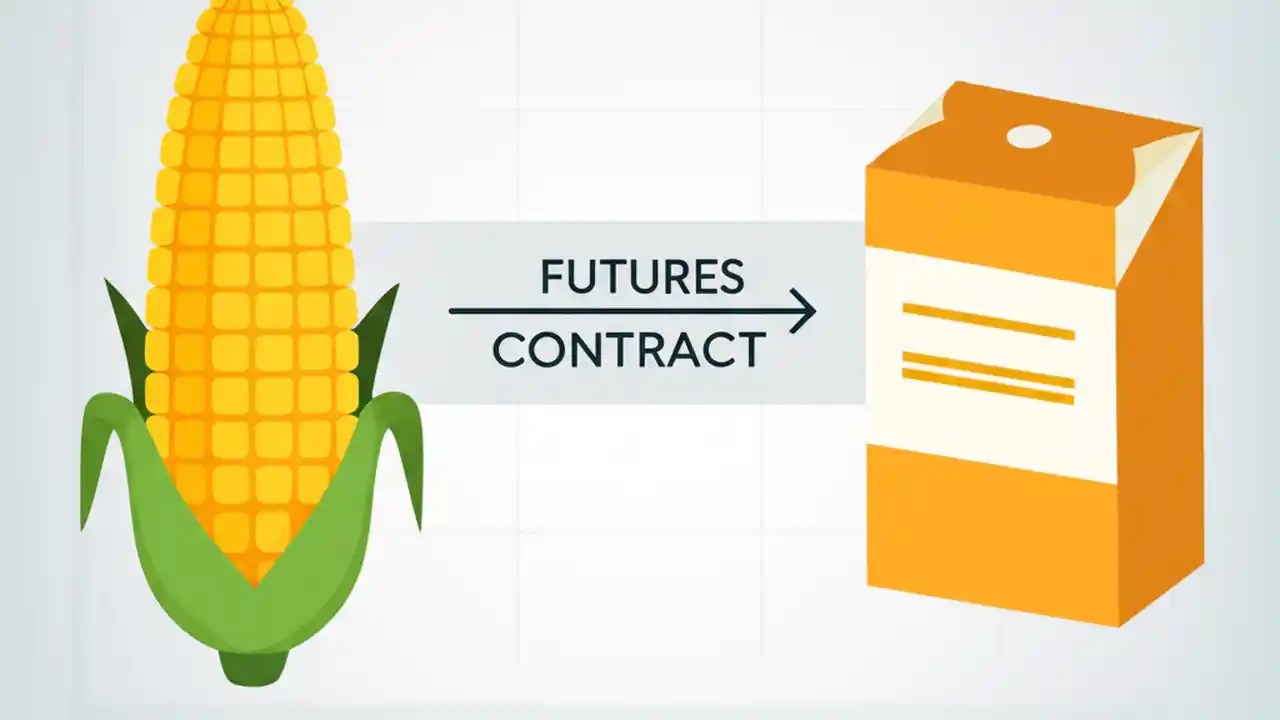 FUTURES
CONTRACT