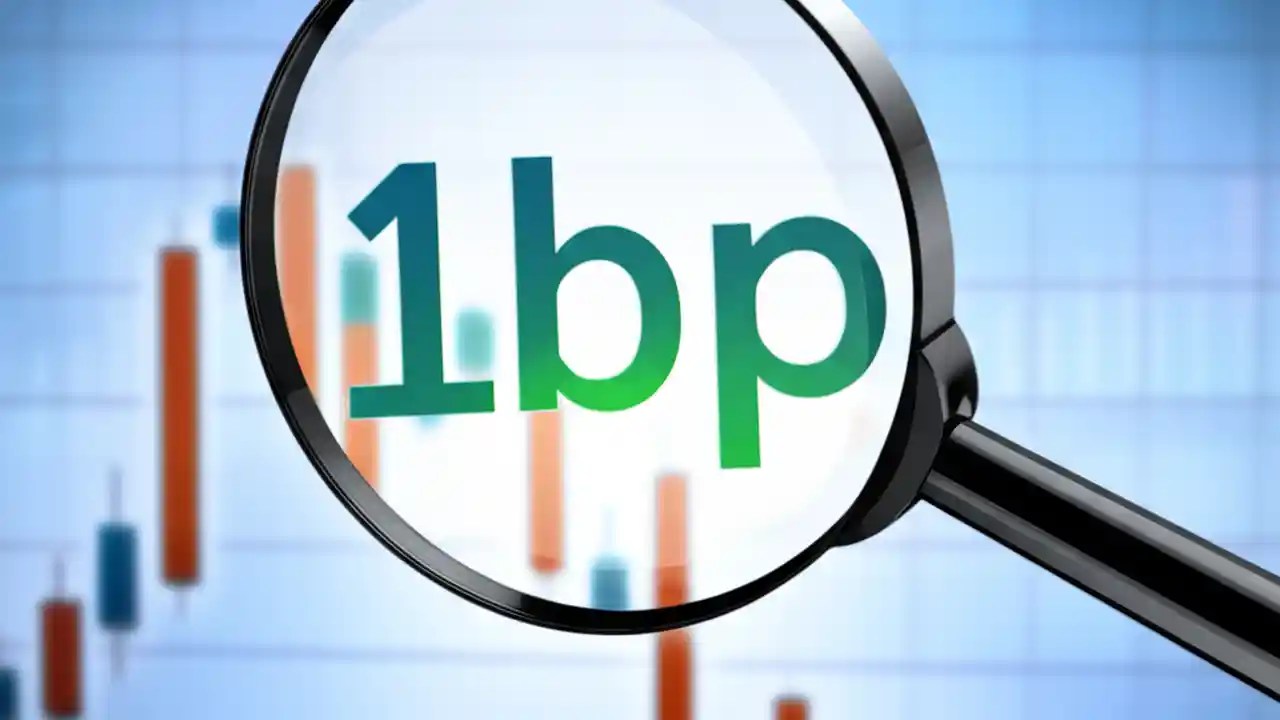 1bp