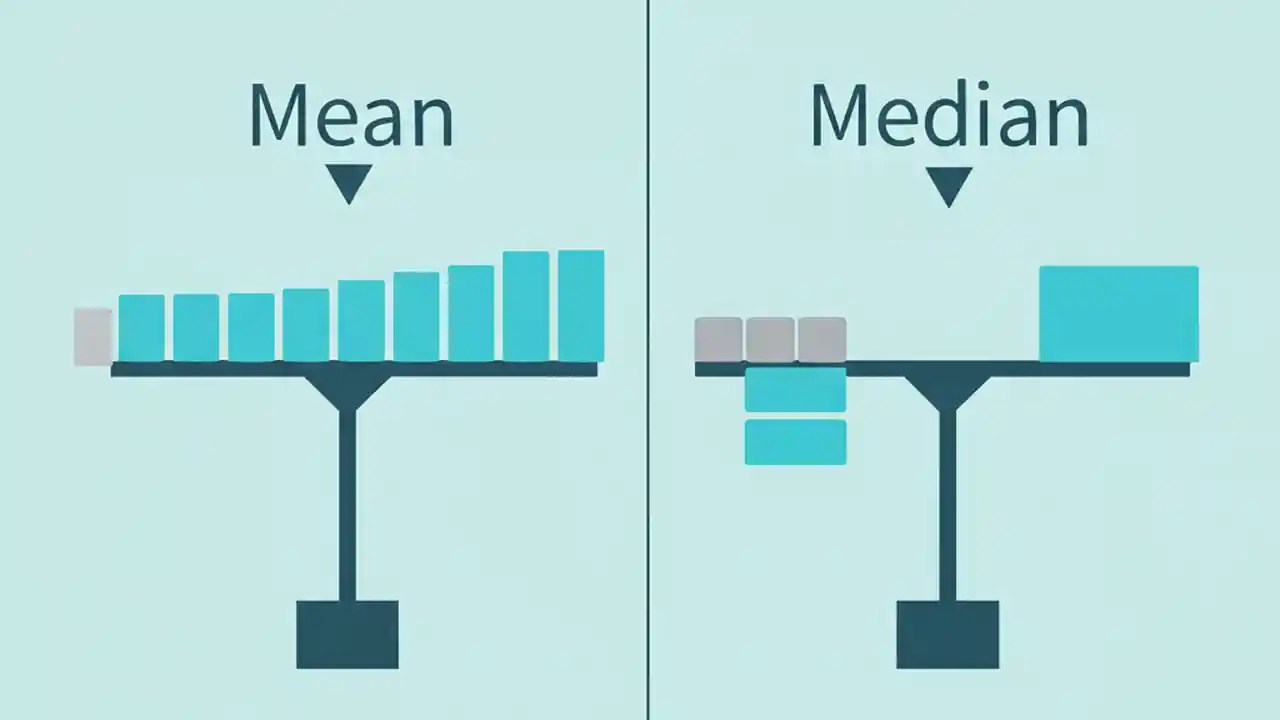 Mean

Median