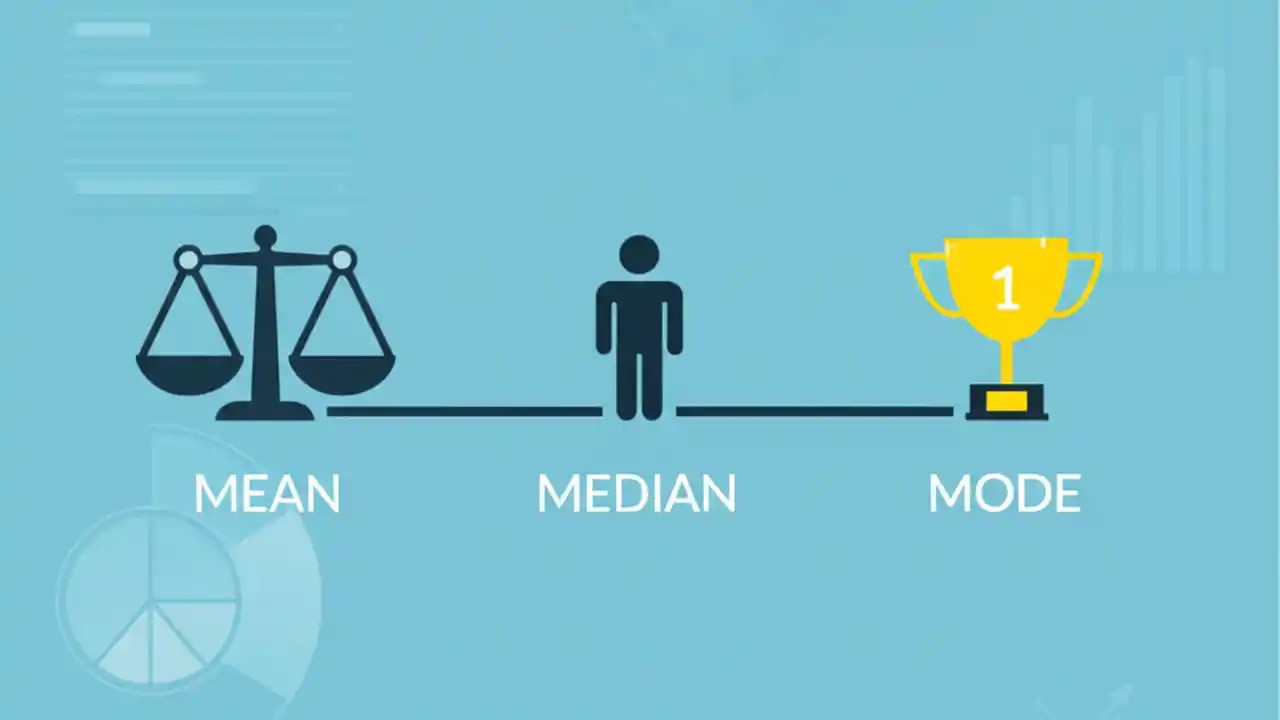 1

MEAN MEDIAN MODE