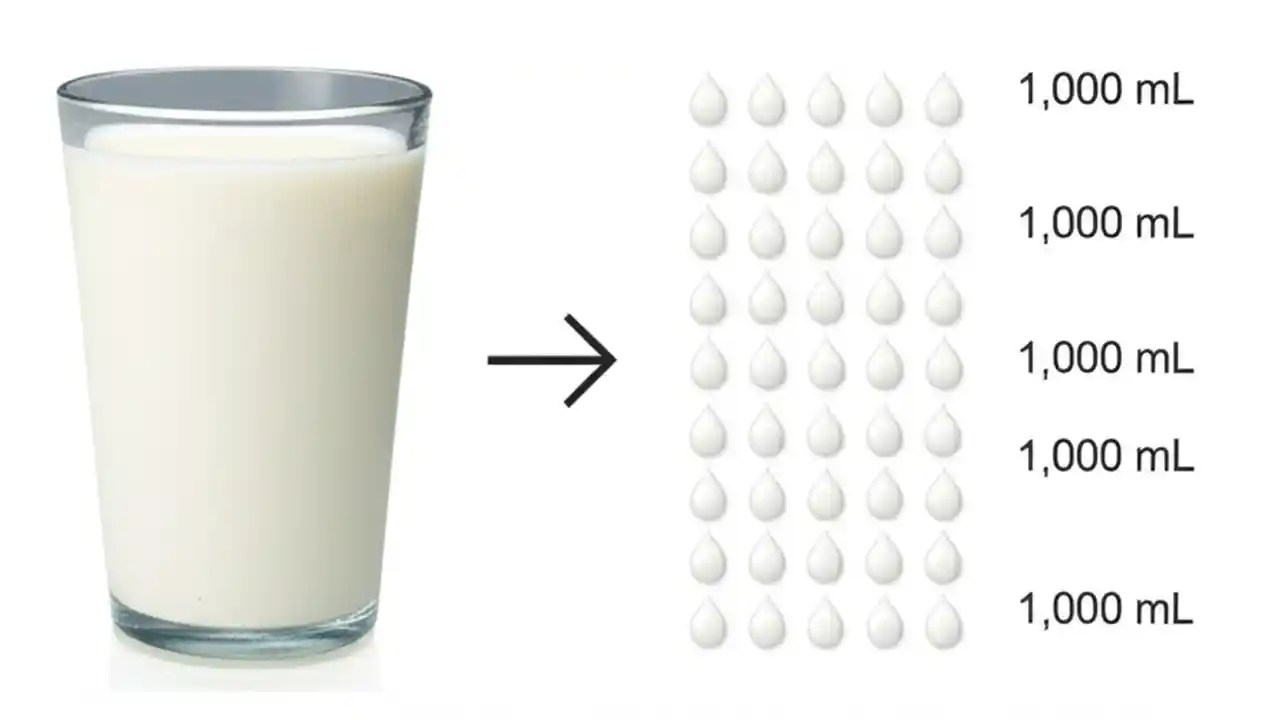 1,000 mL

1,000 mL

1,000 mL

1,000 mL

1,000 mL