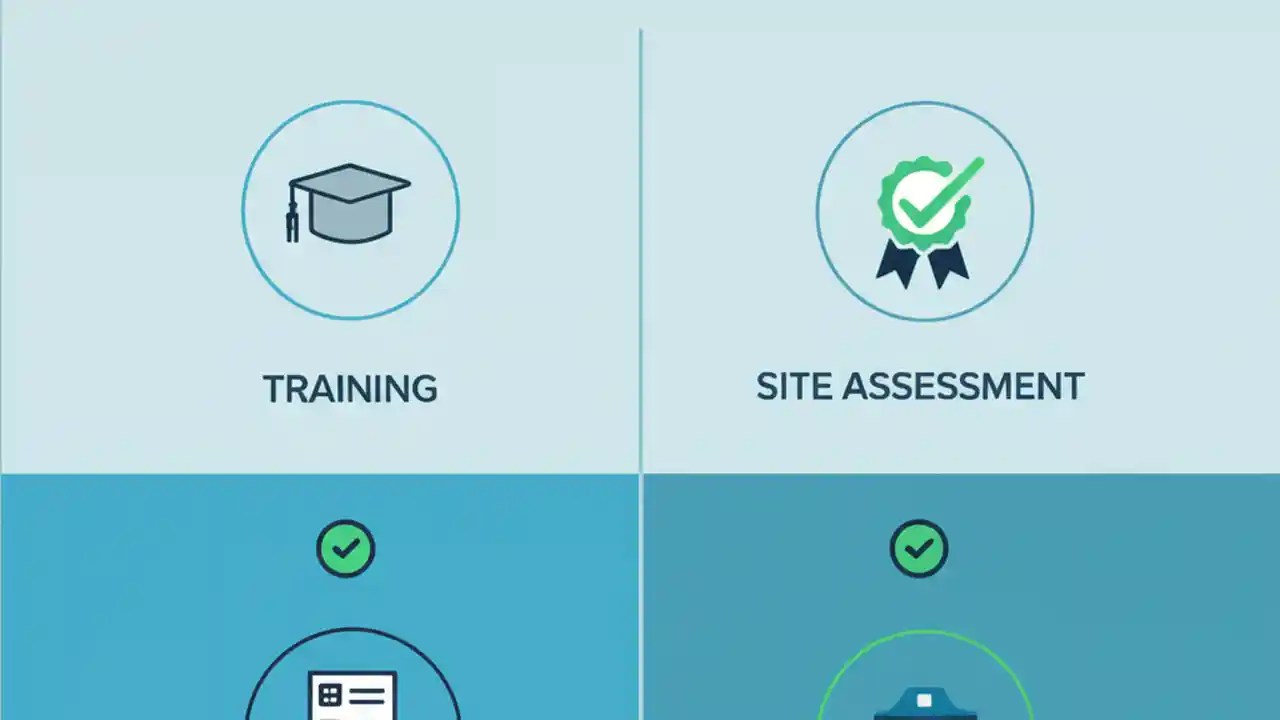 TRAINING

SITE ASSESSMENT