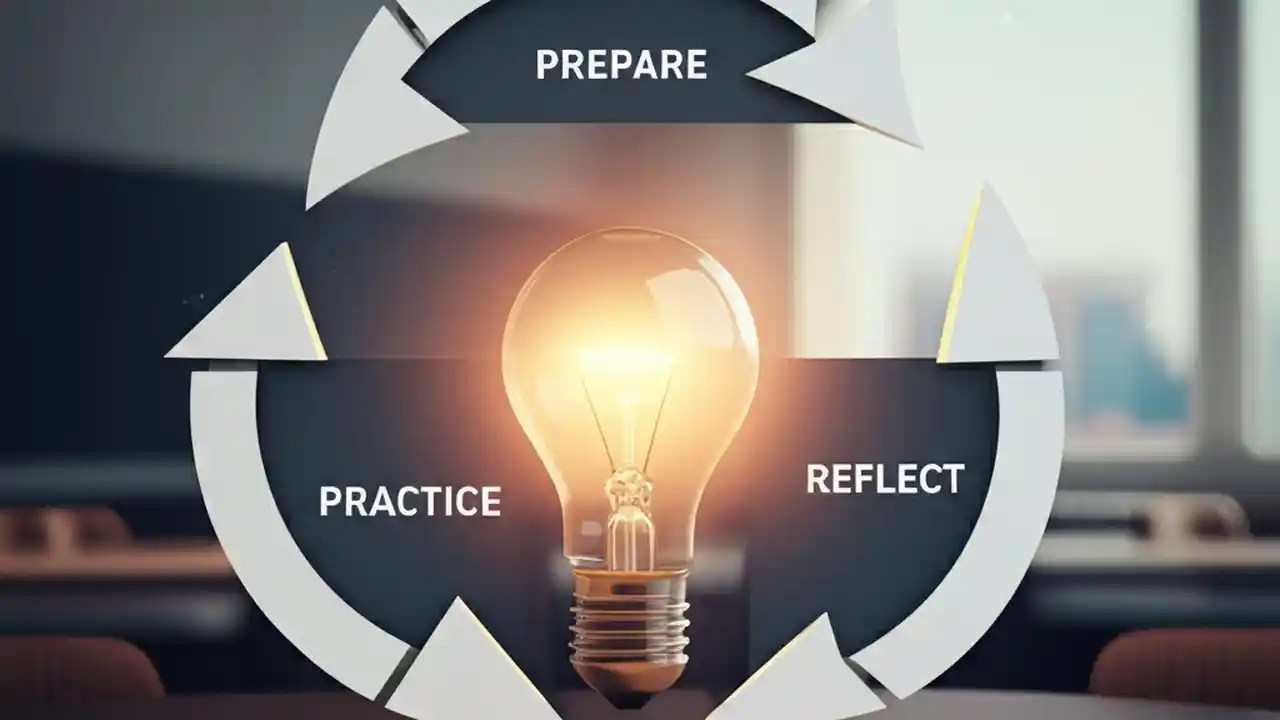 PREPARE

PRACTICE

REFLECT