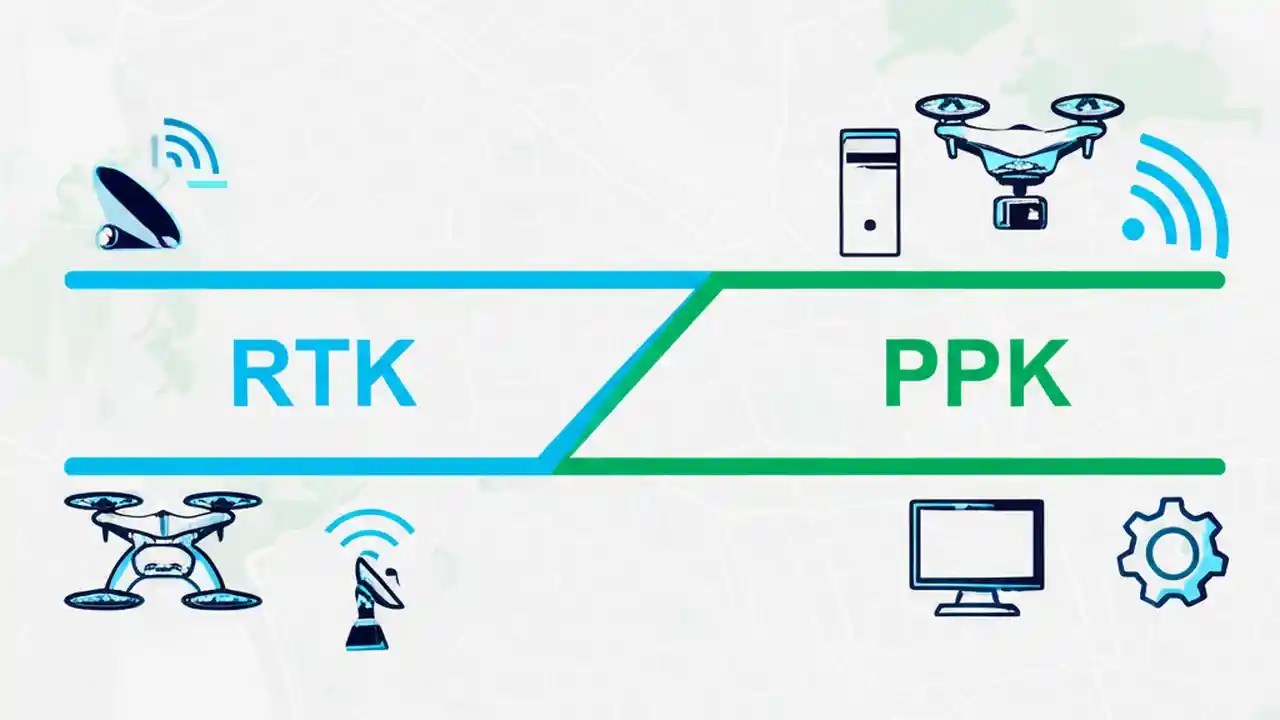 RTK

PPK