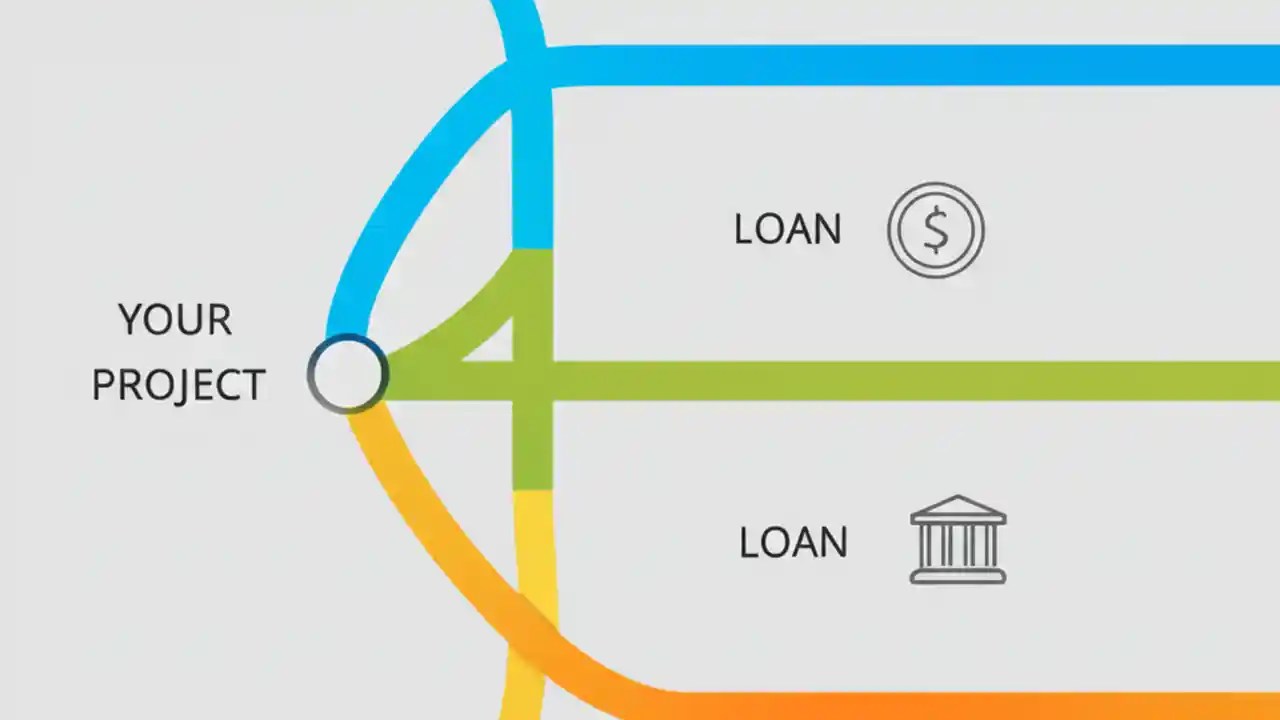 YOUR PROJECT

LOAN $

LOAN