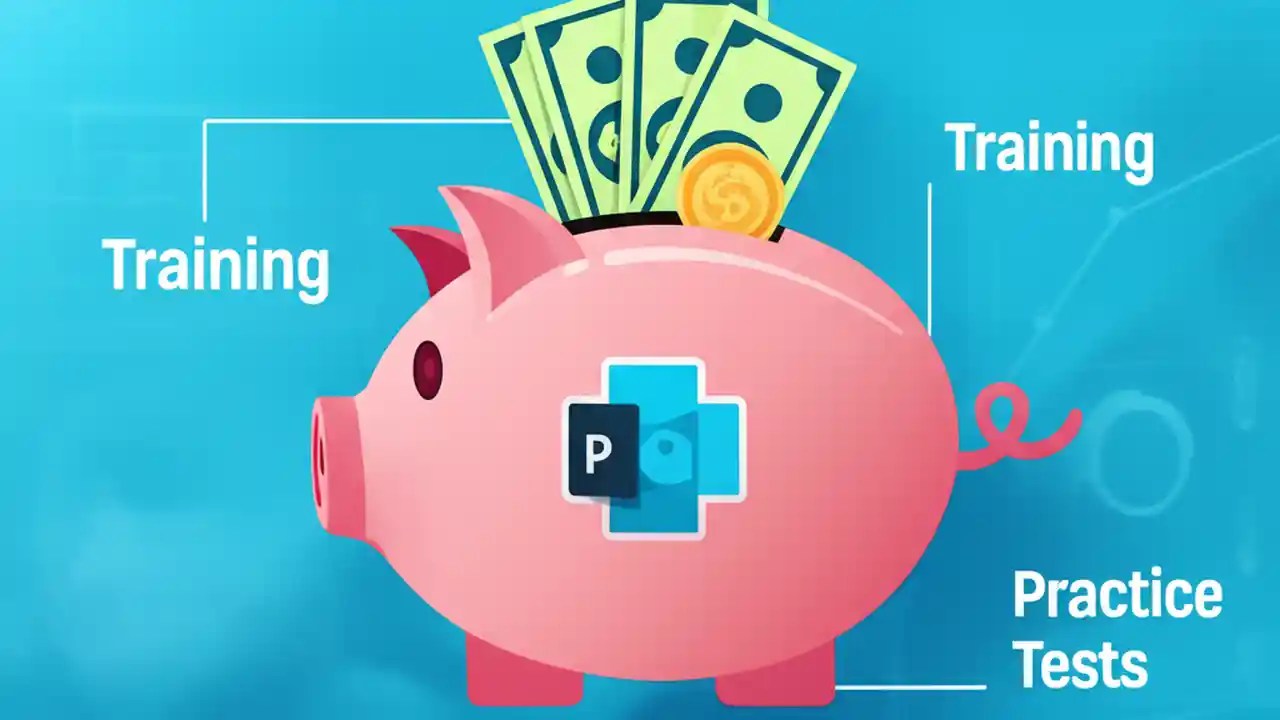 Training

Training

P

Practice Tests