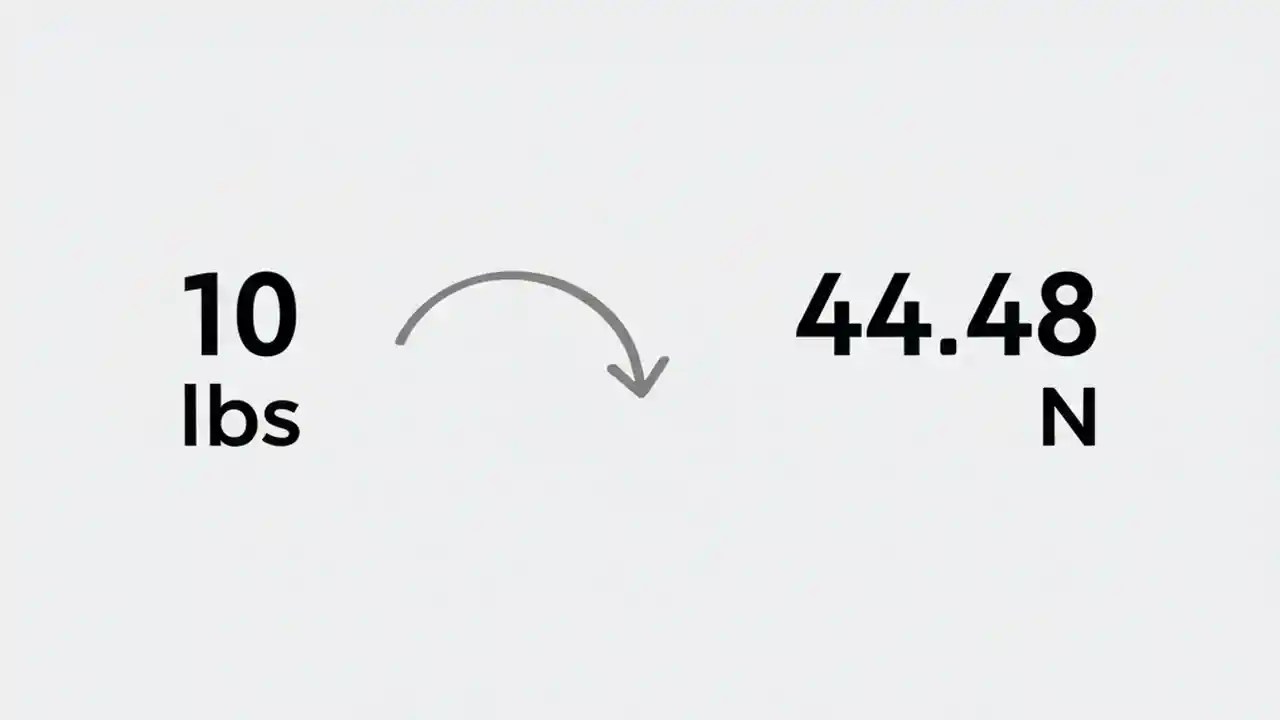 10
lbs

44.48
N