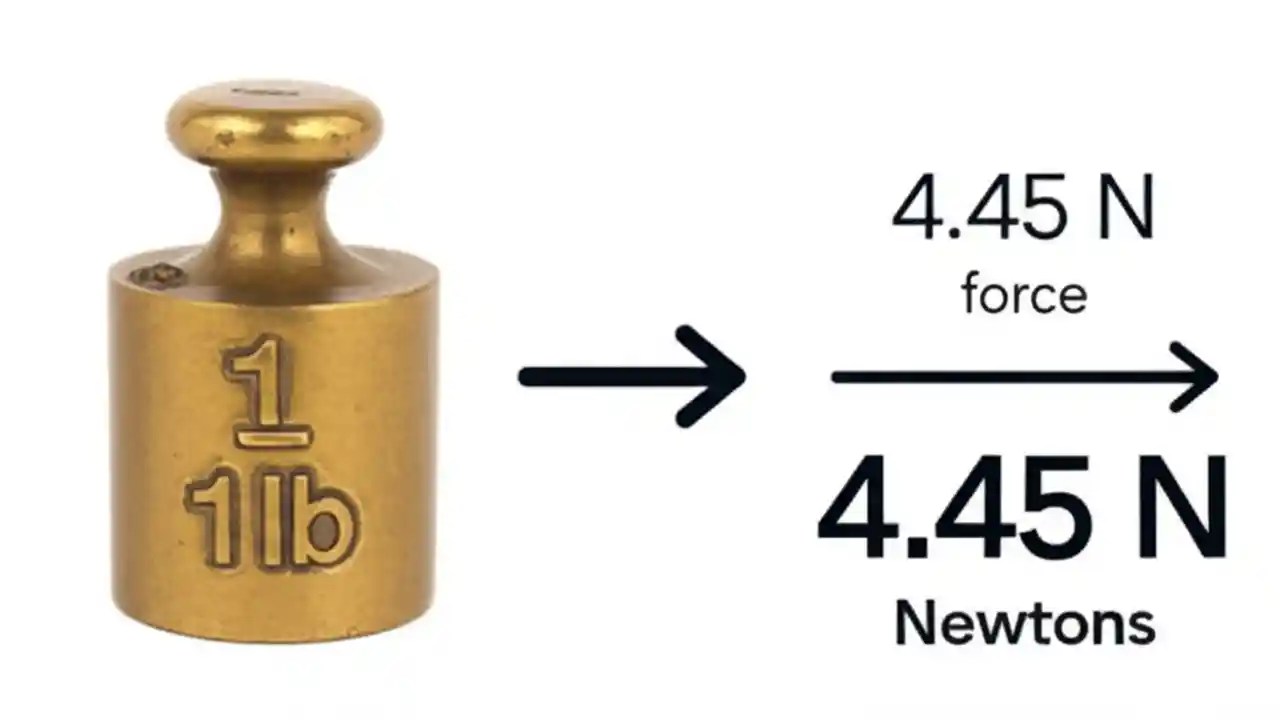 1
1lb

4.45 N
force

4.45 N
Newtons