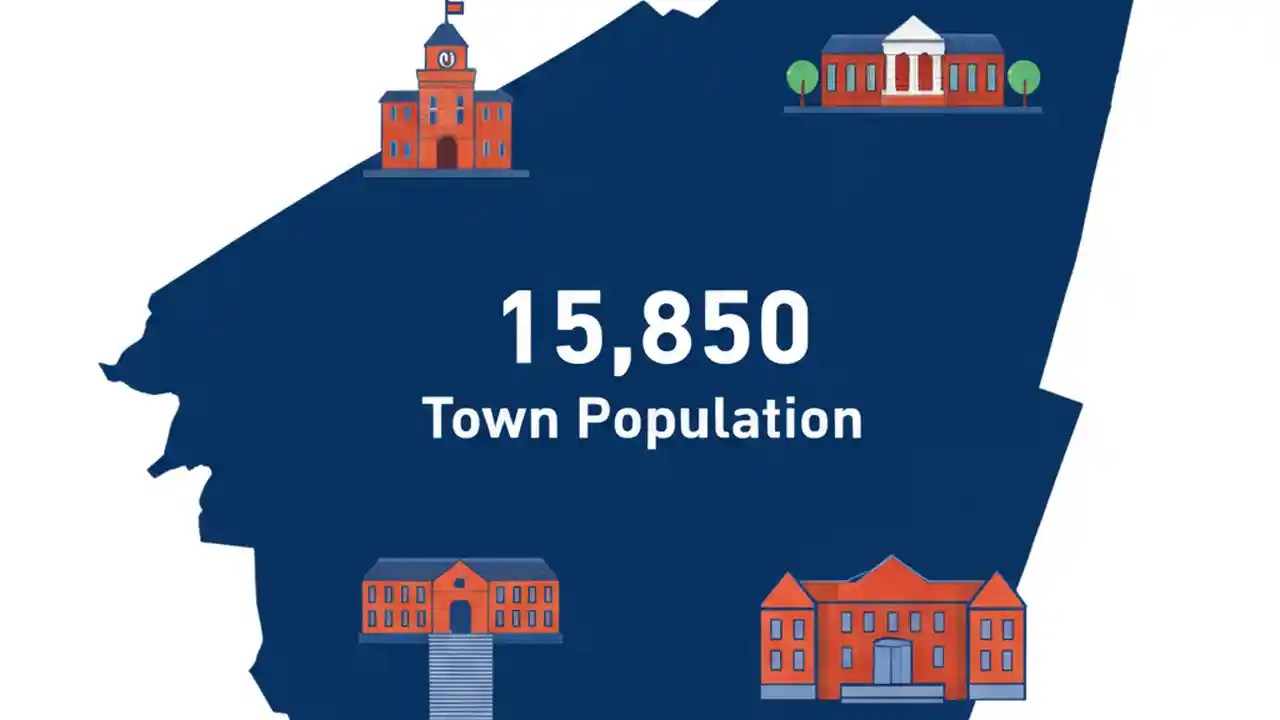 15,850
Town Population