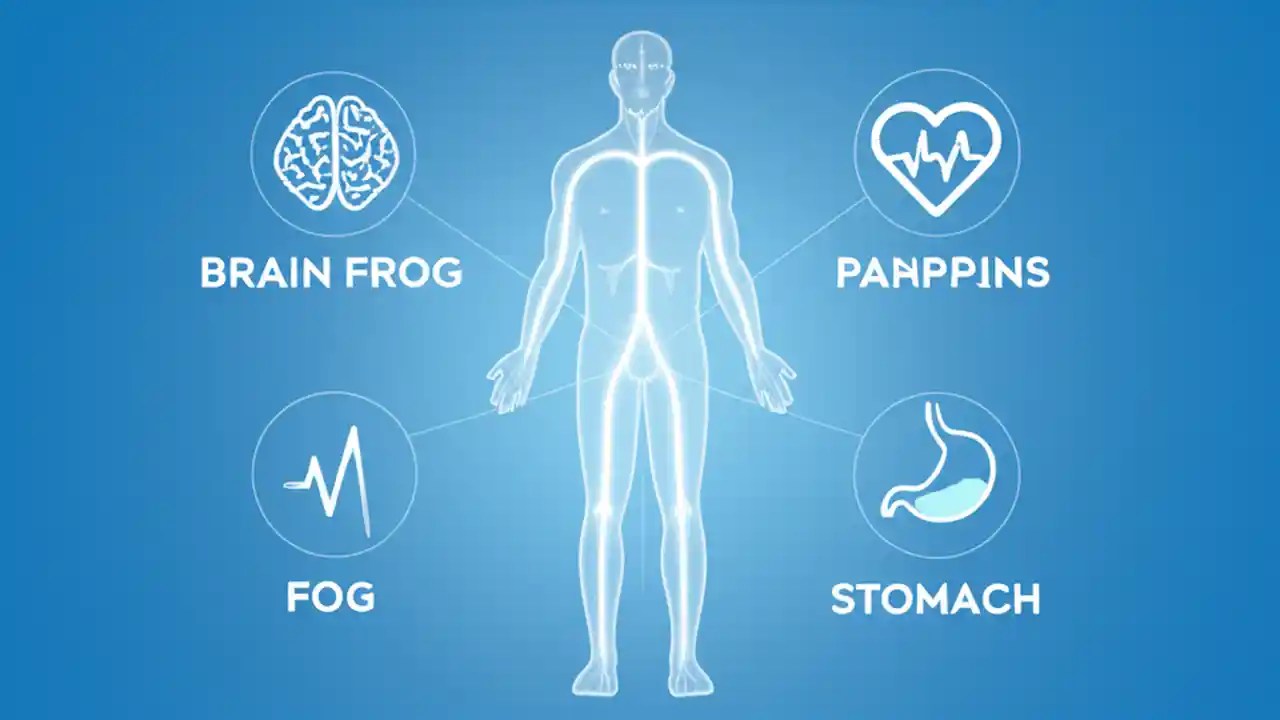 BRAIN FROG

PANPPINS

FOG

STOMACH