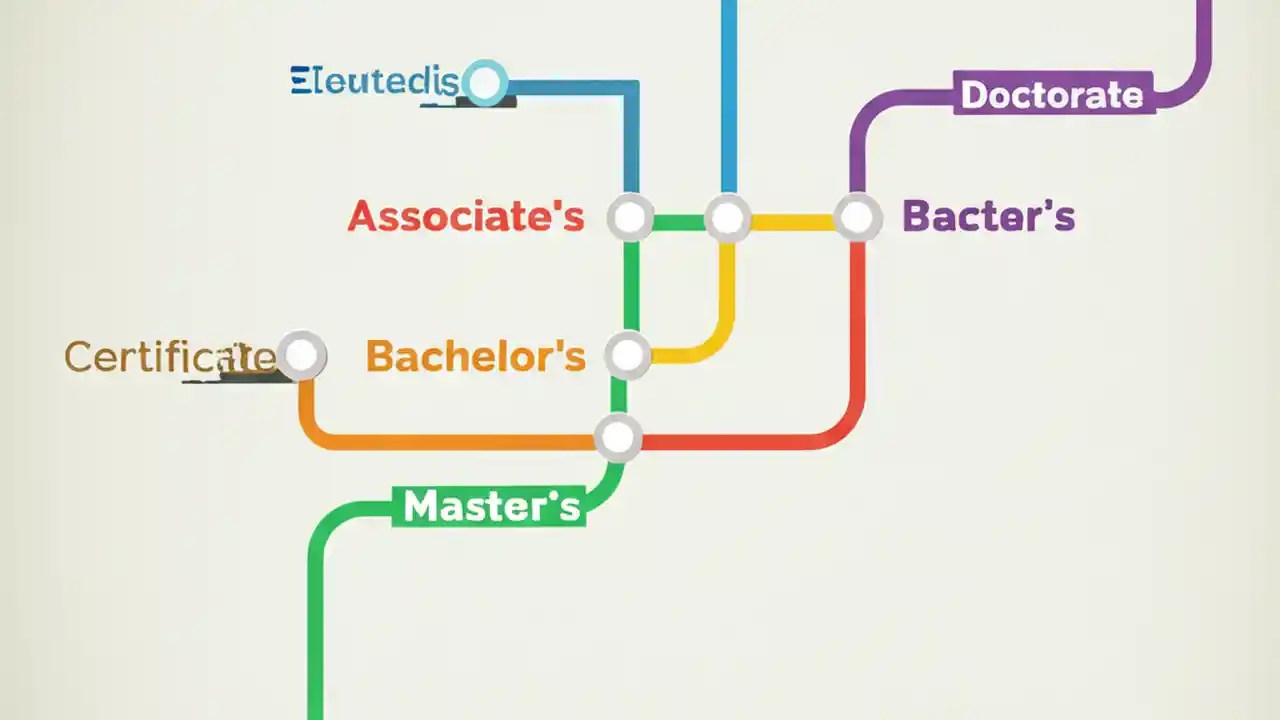 Eleutedis

Doctorate

Associate's

Bacter's

Certificate

Bachelor's

Master's