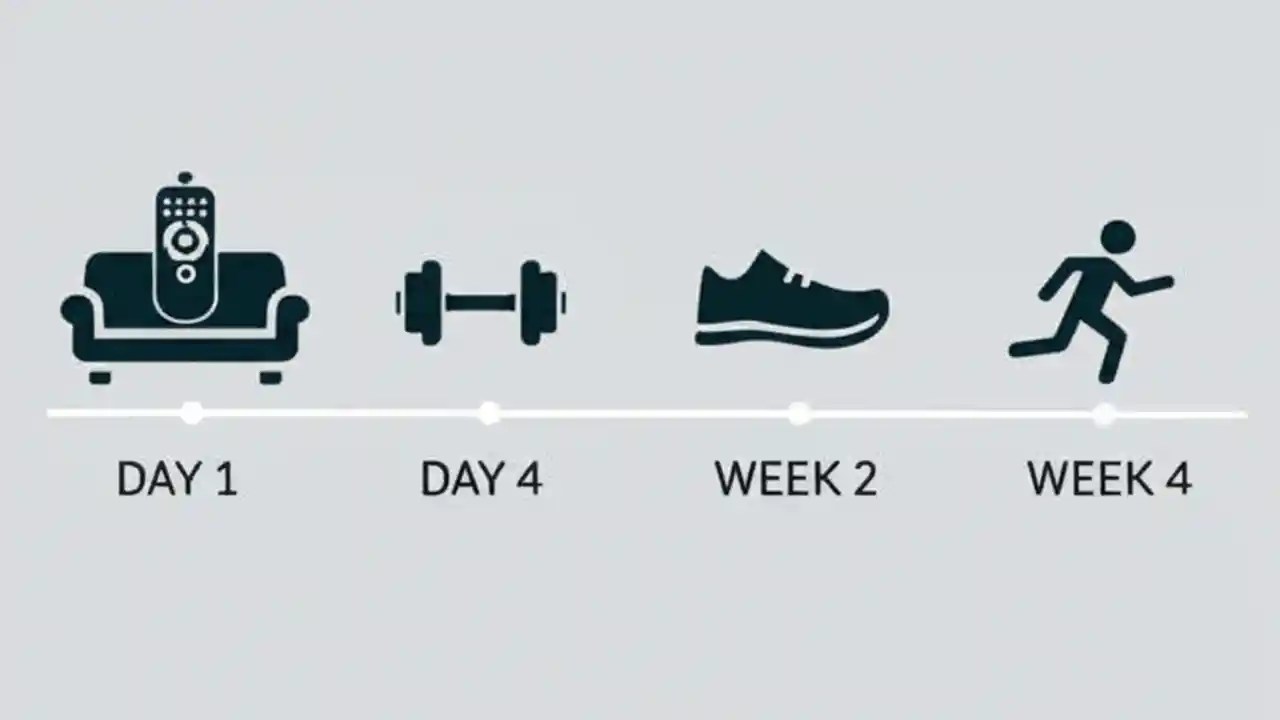 DAY 1

DAY 4

WEEK 2

WEEK 4