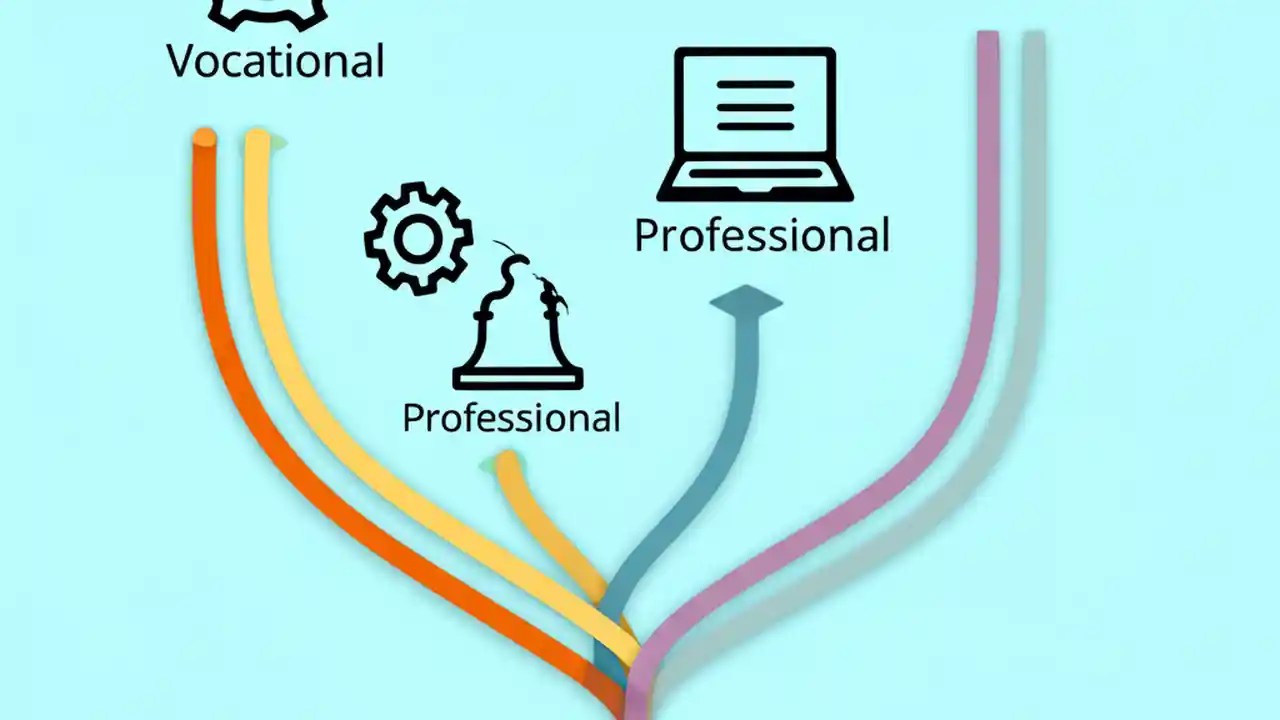 Vocational

Professional

Professional