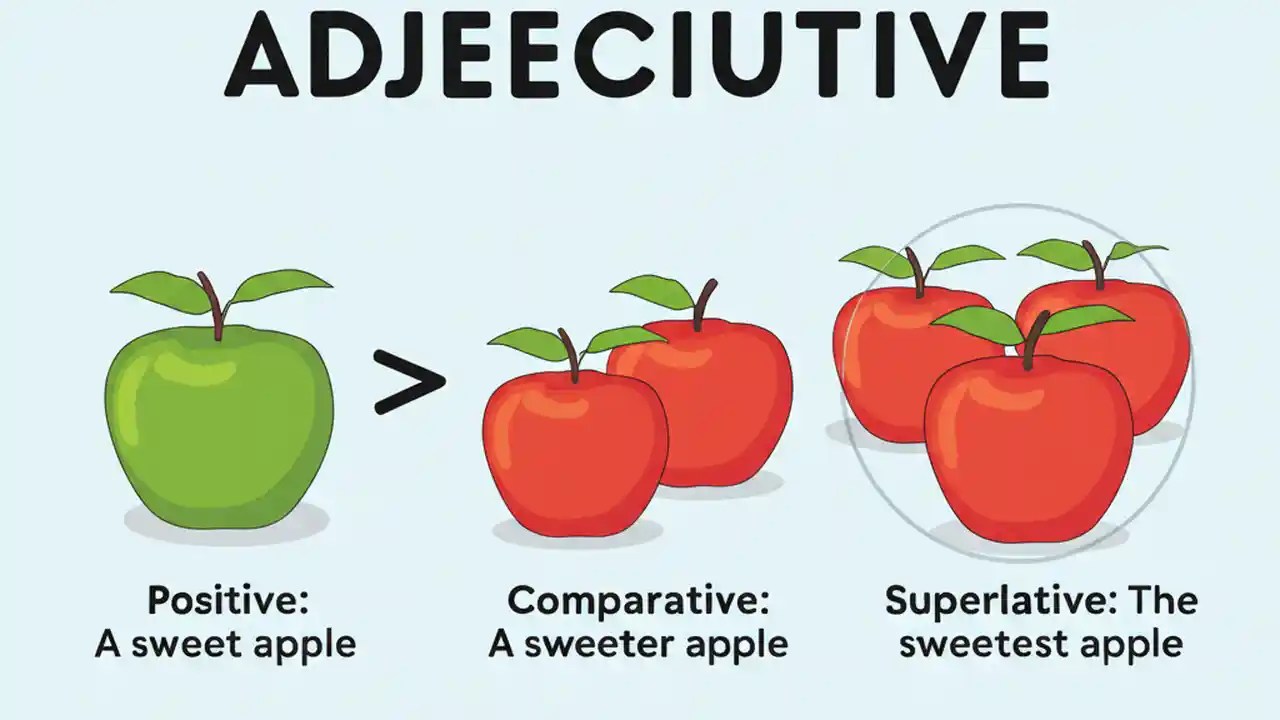 ADJEECIUTIVE

>

Positive:
A sweet apple

Comparative:
A sweeter apple

Superlative: The sweetest apple