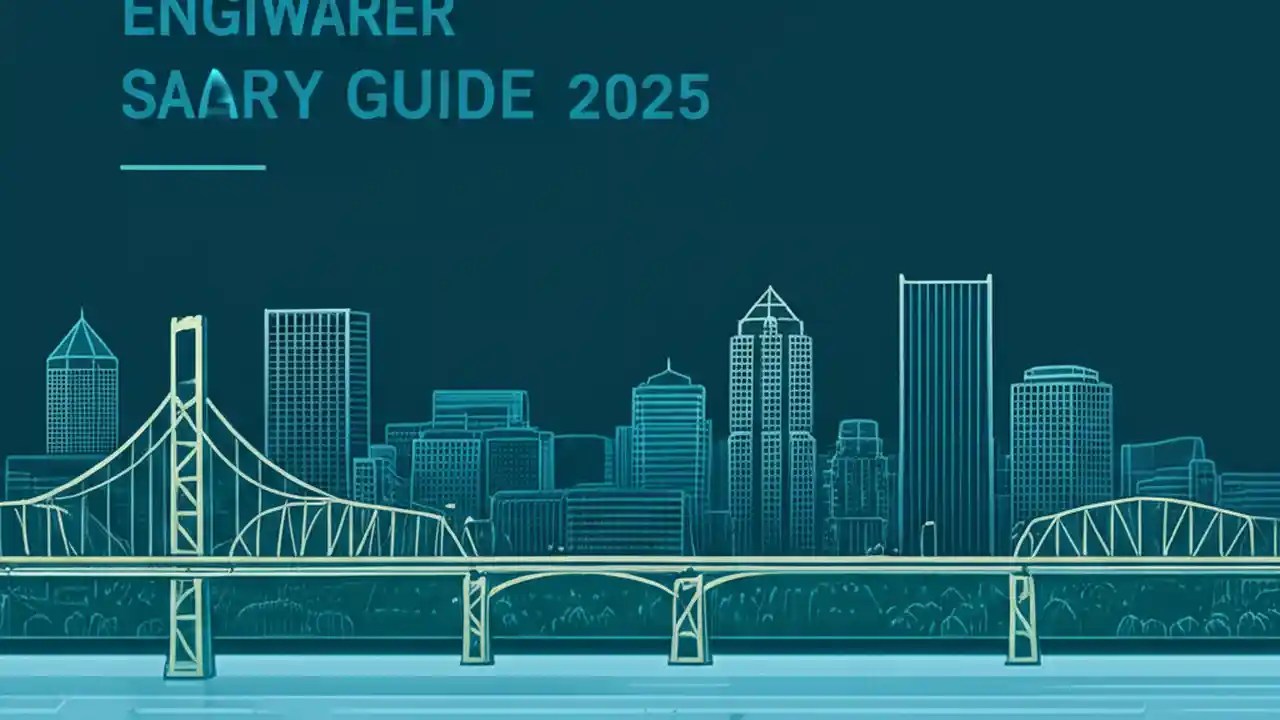 ENGIWARER
SAARY GUIDE 2025