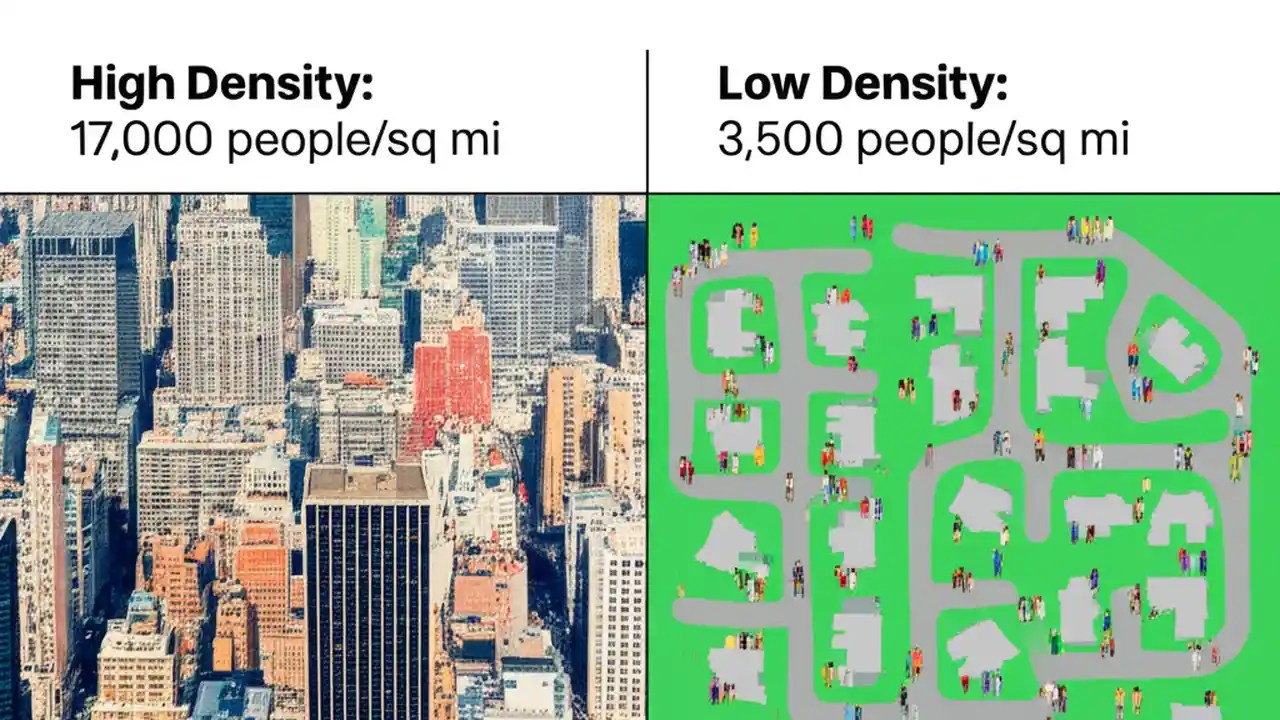 High Density:
17,000 people/sq mi

Low Density:
3,500 people/sq mi