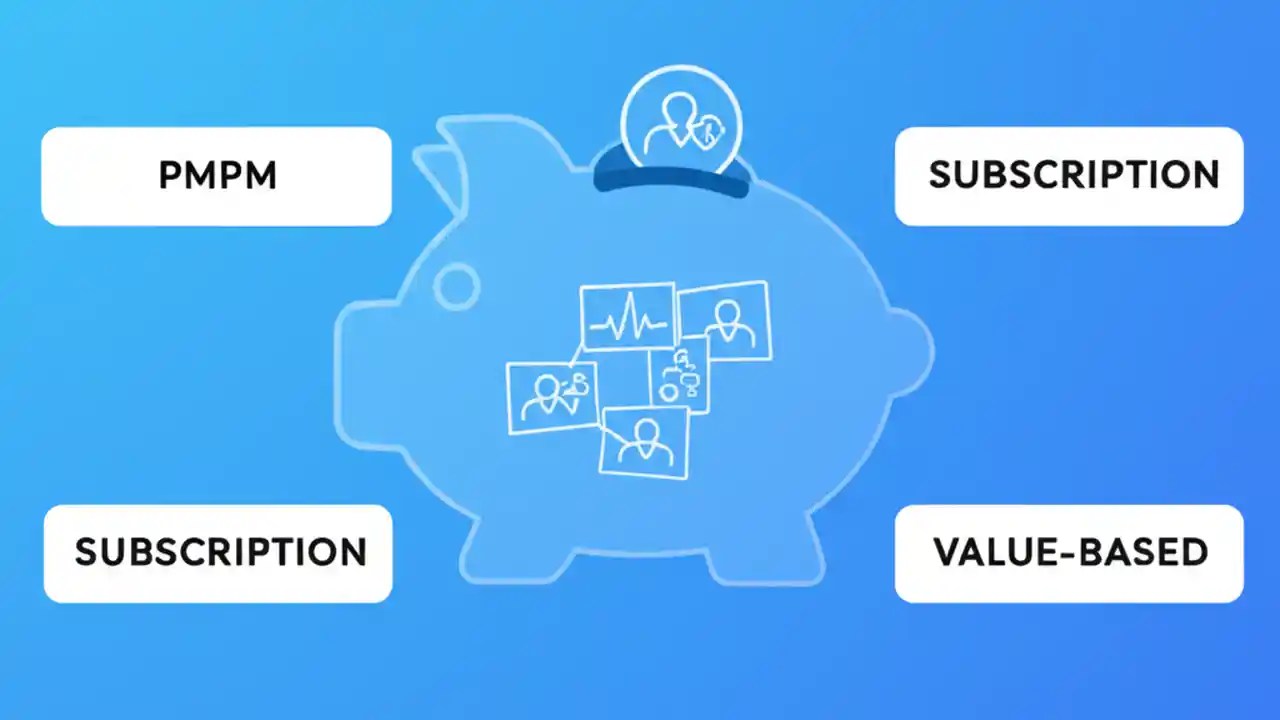 PMPM

SUBSCRIPTION

SUBSCRIPTION

VALUE-BASED