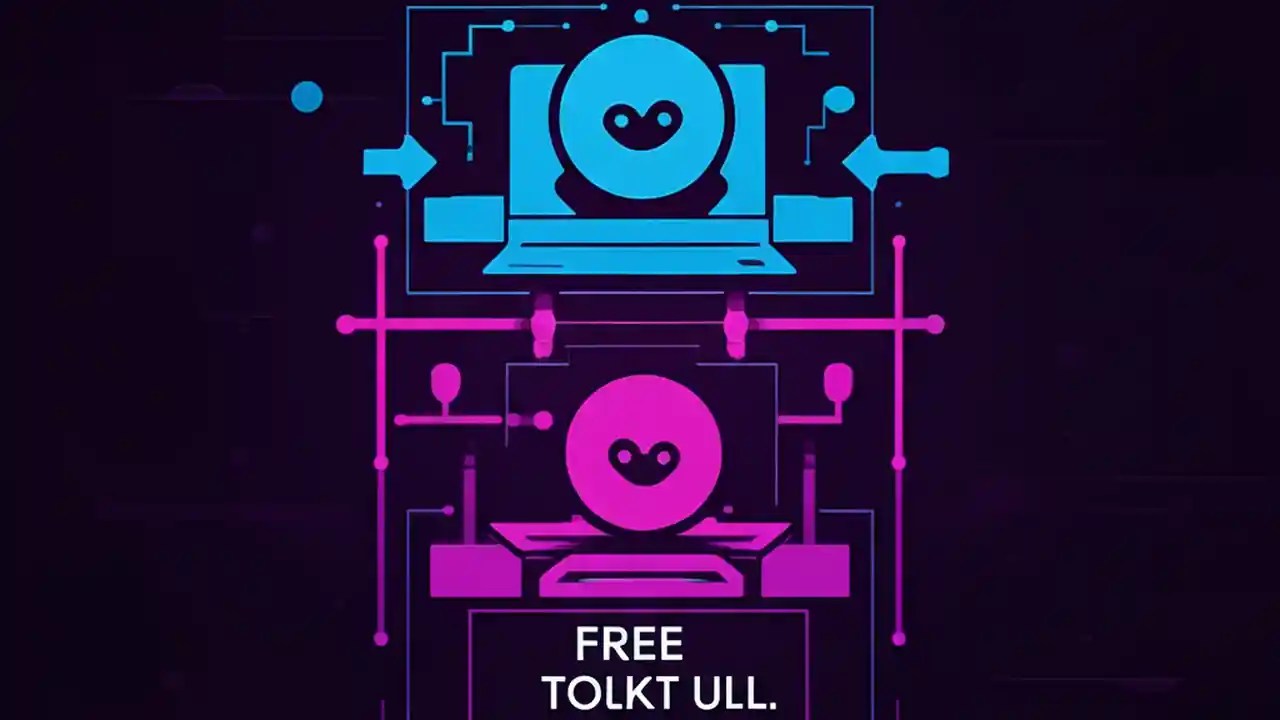 FREE
TOLKT ULL.