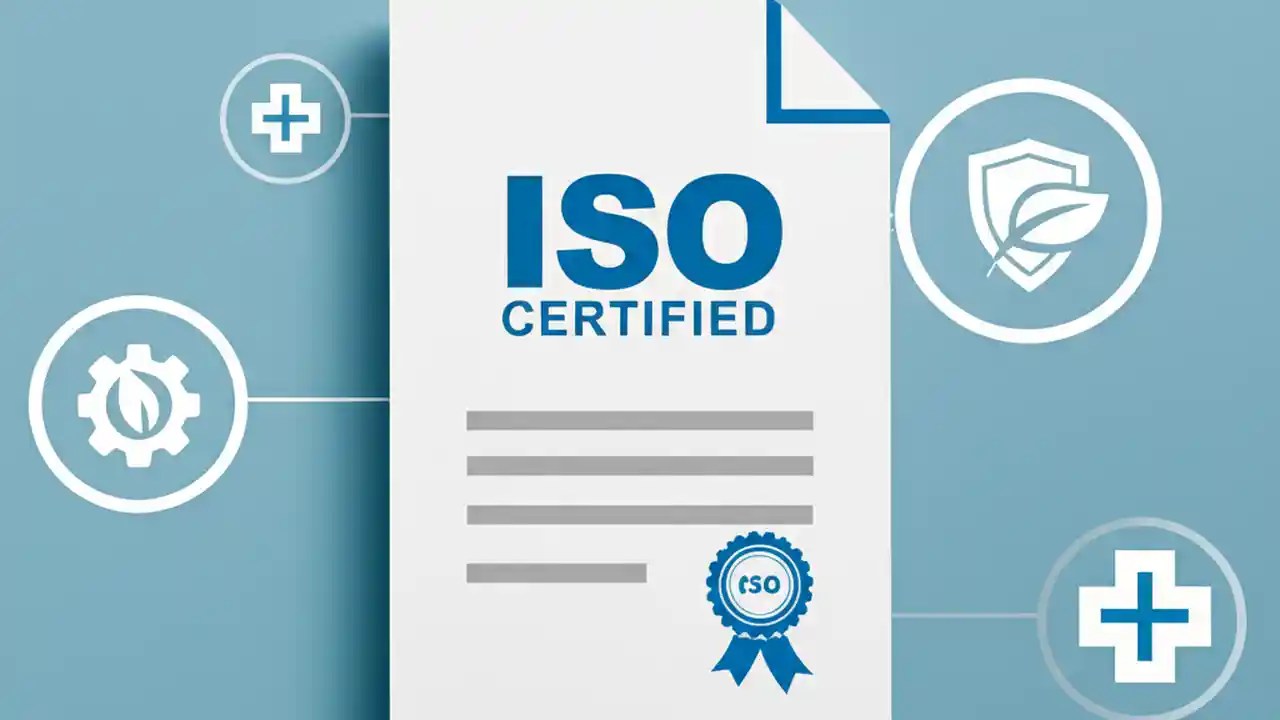 ISO
CERTIFIED

ISO