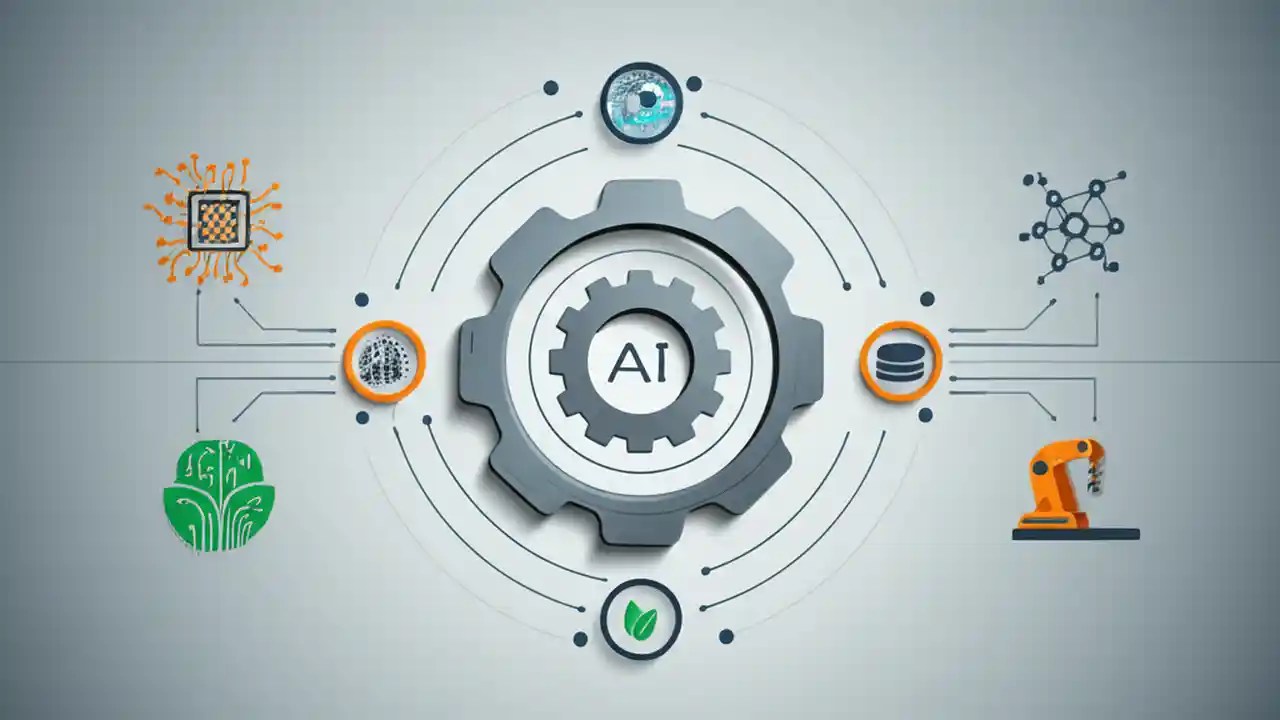 AI