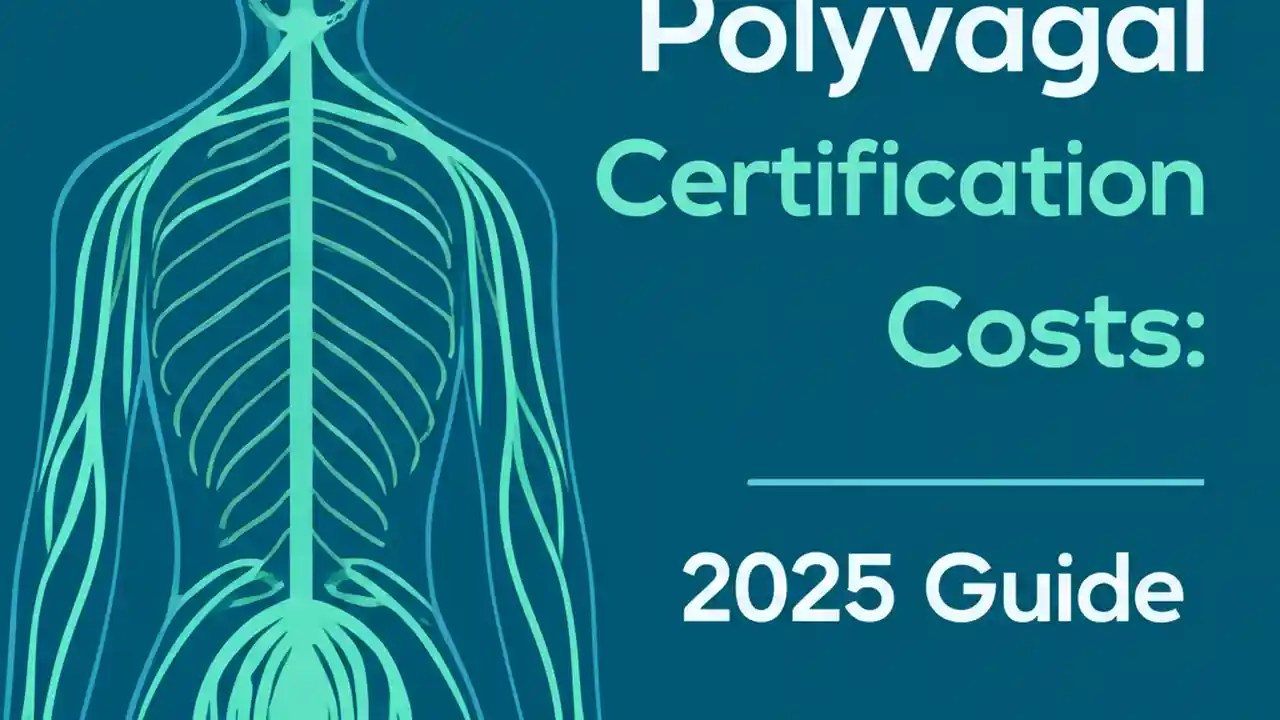 Polyvagal
Certification
Costs:

2025 Guide